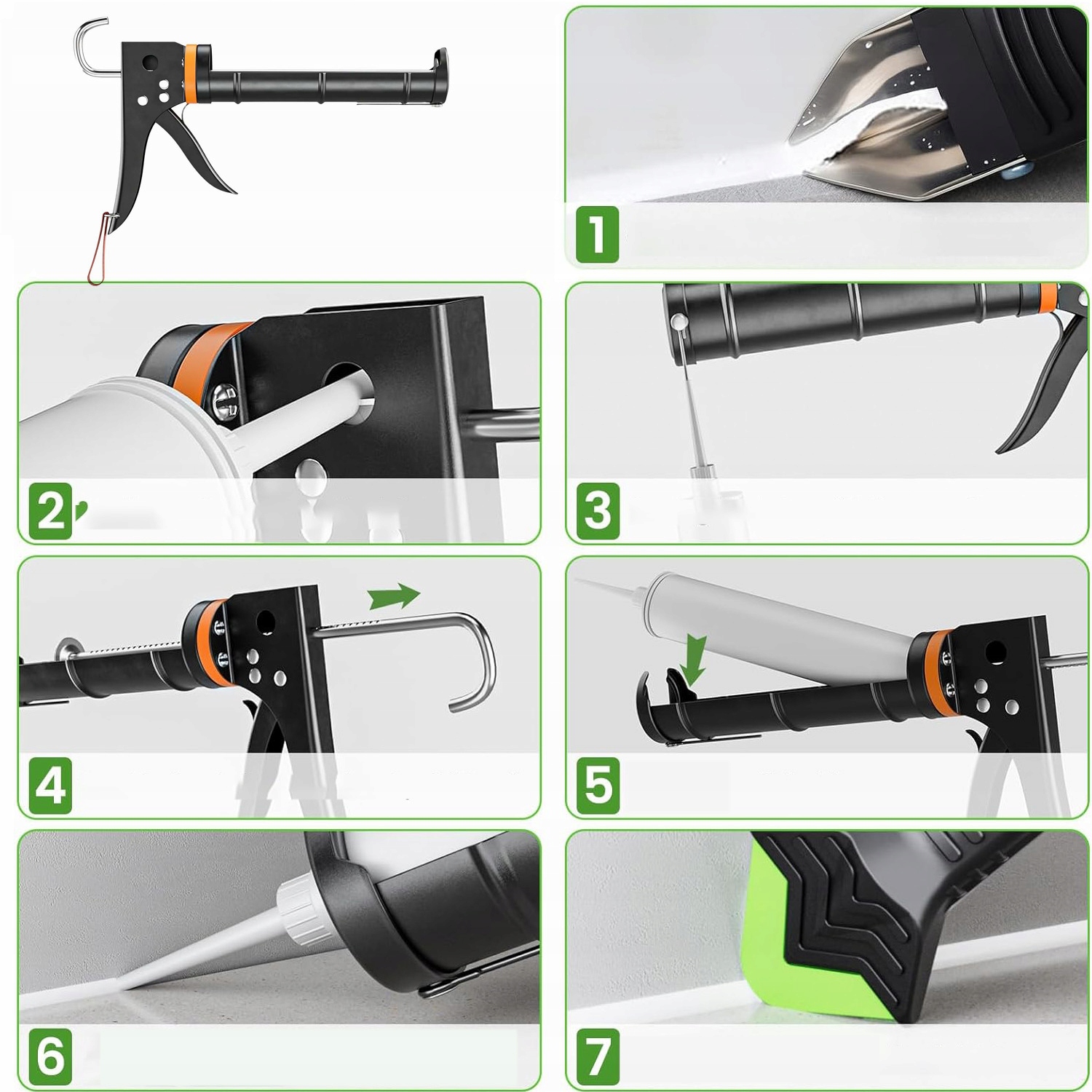 1

2

3

4

5

6

7