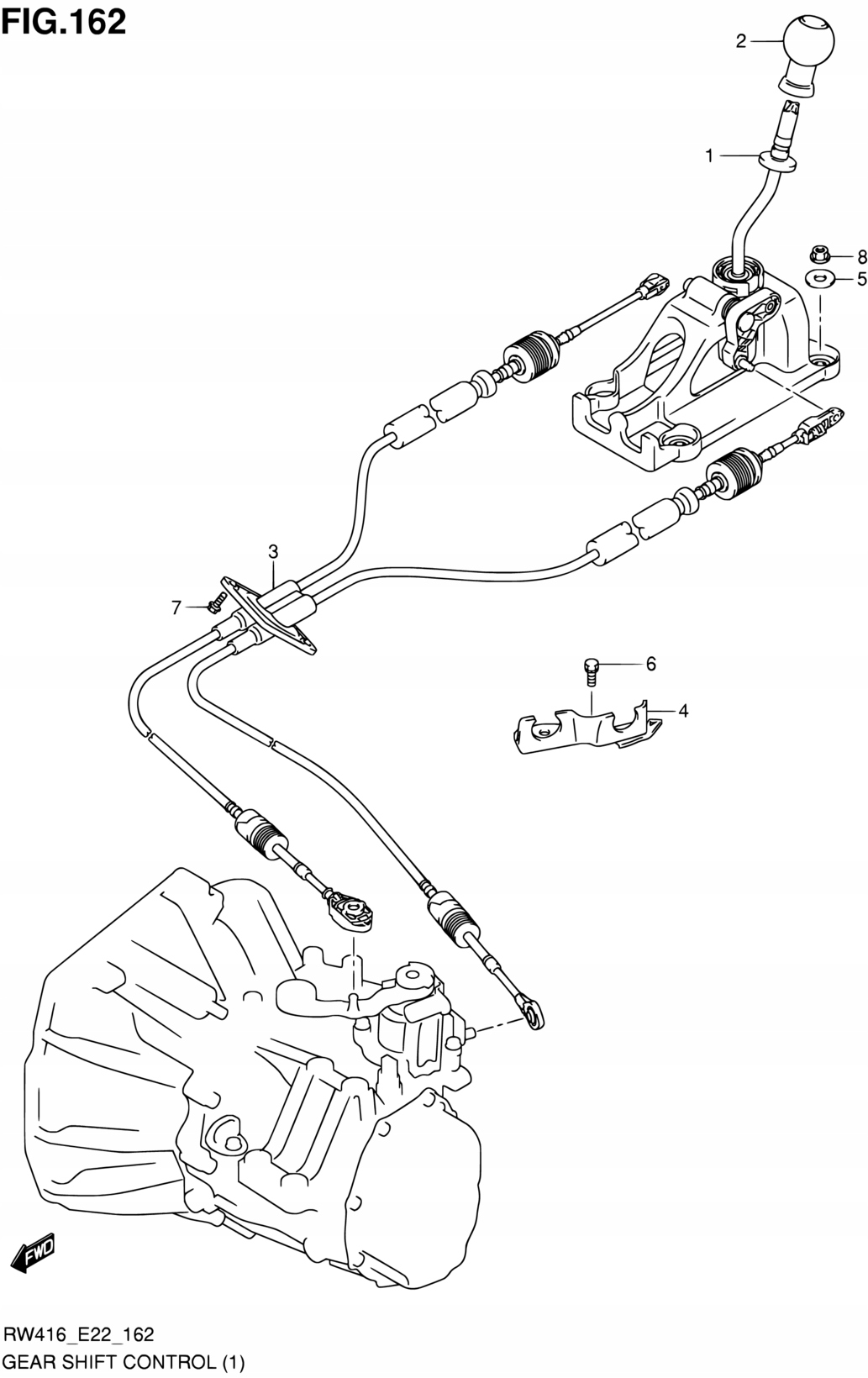 FIG.162

2

1

8

5

3

7

6

4

FWD

RW416_E22_162
GEAR SHIFT CONTROL (1)