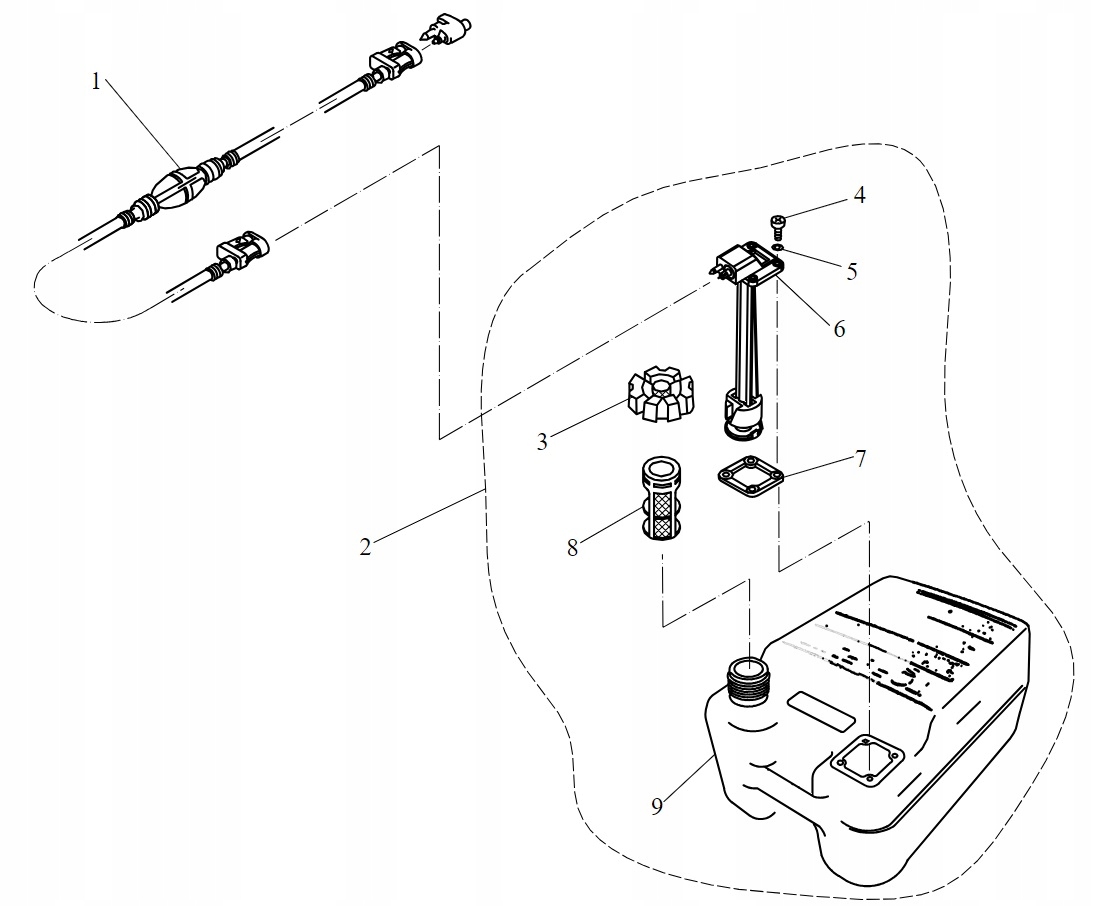 1
4
5
6
3
7
2
8
9