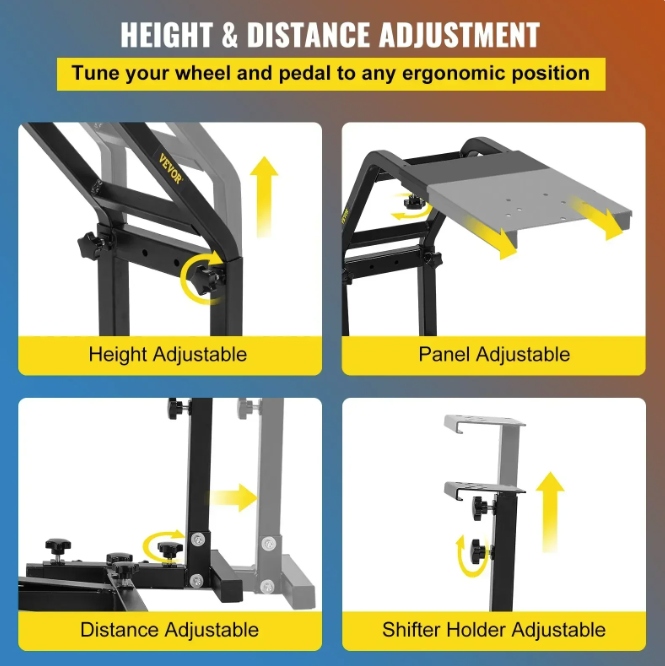 HEIGHT & DISTANCE ADJUSTMENT

Tune your wheel and pedal to any ergonomic position

VEVOR

Height Adjustable

Panel Adjustable

Distance Adjustable

Shifter Holder Adjustable