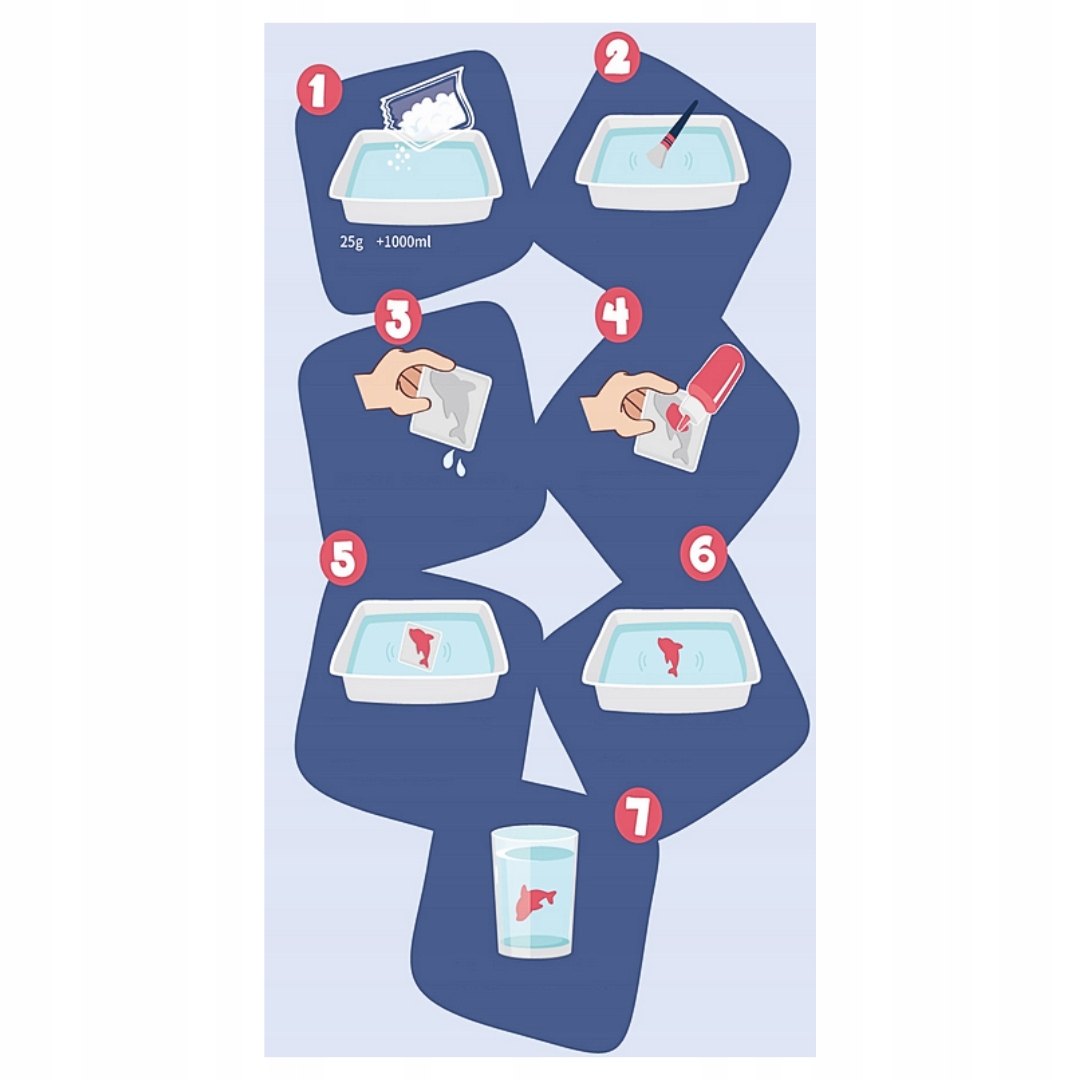 1

25g +1000ml

2

3

4

5

6

7