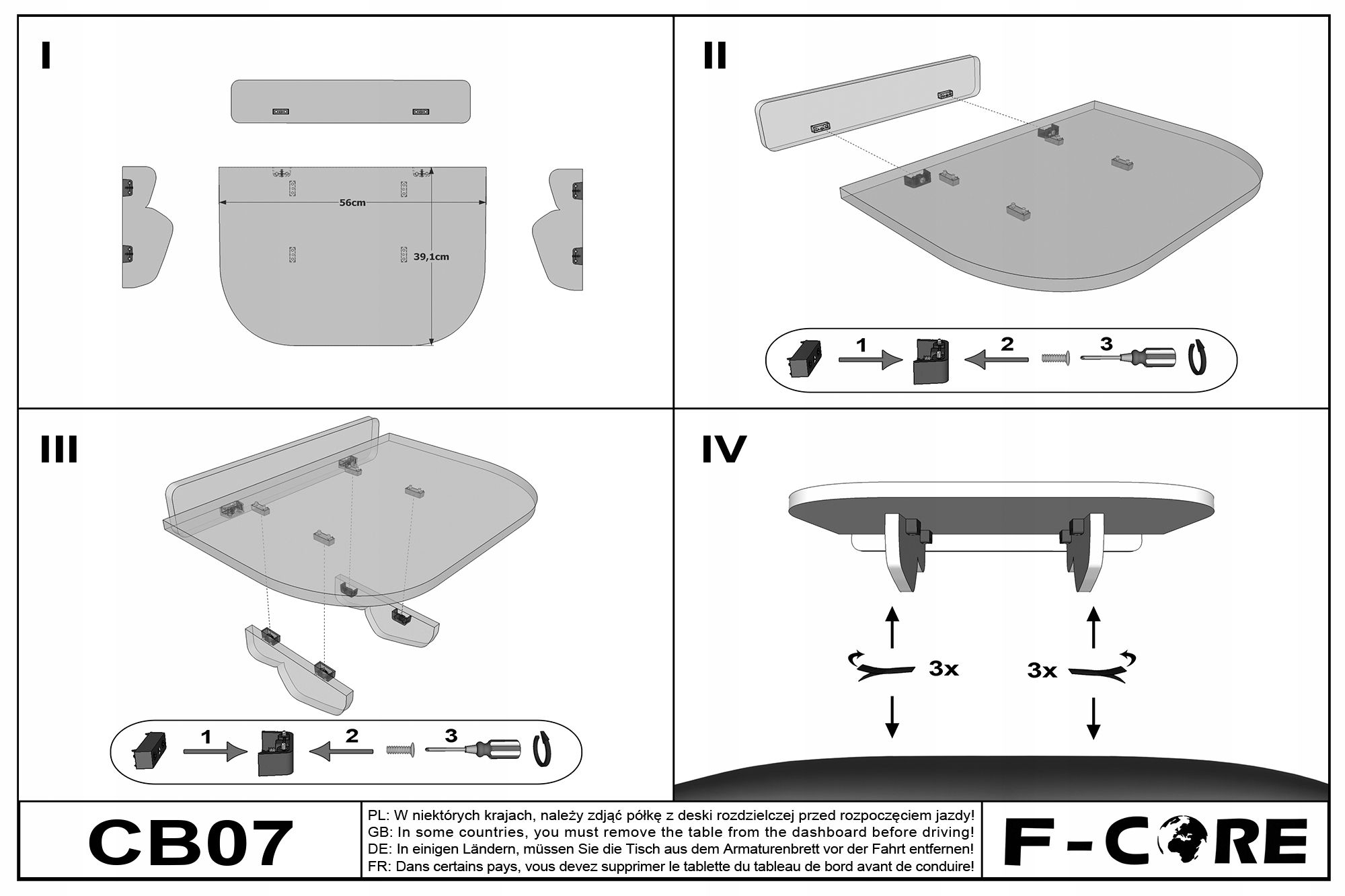 I

56cm

39,1cm

II

1

2

3

III

1

2

3

IV

3x

3x

CB07

PL: W niektórych krajach, należy zdjąć półkę z deski rozdzielczej przed rozpoczęciem jazdy!
GB: In some countries, you must remove the table from the dashboard before driving!
DE: In einigen Ländern, müssen Sie die Tisch aus dem Armaturenbrett vor der Fahrt entfernen!
FR: Dans certains pays, vous devez supprimer le tablette du tableau de bord avant de conduire!

F-CORE