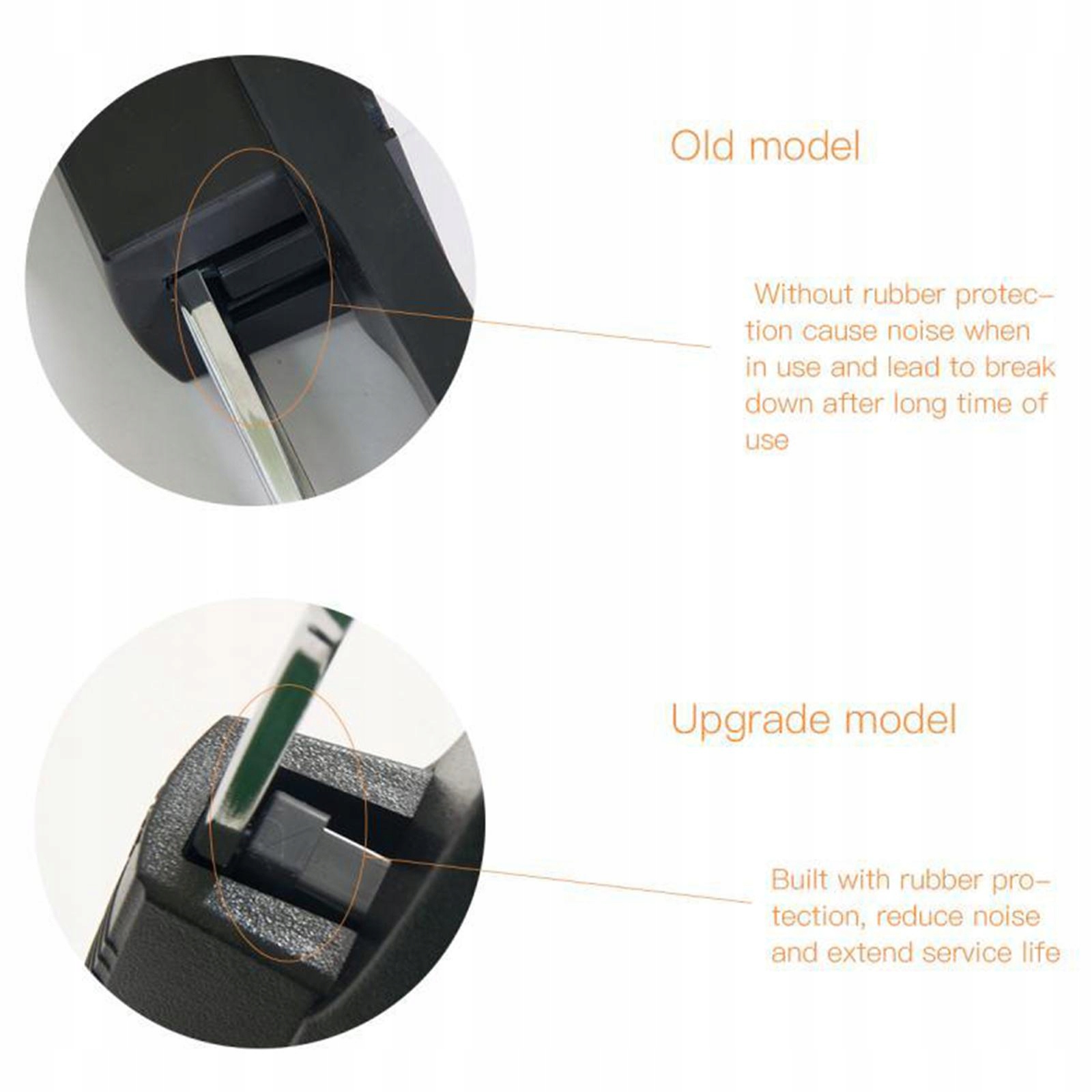 Old model

Without rubber protection cause noise when in use and lead to break down after long time of use

Upgrade model

Built with rubber protection, reduce noise and extend service life