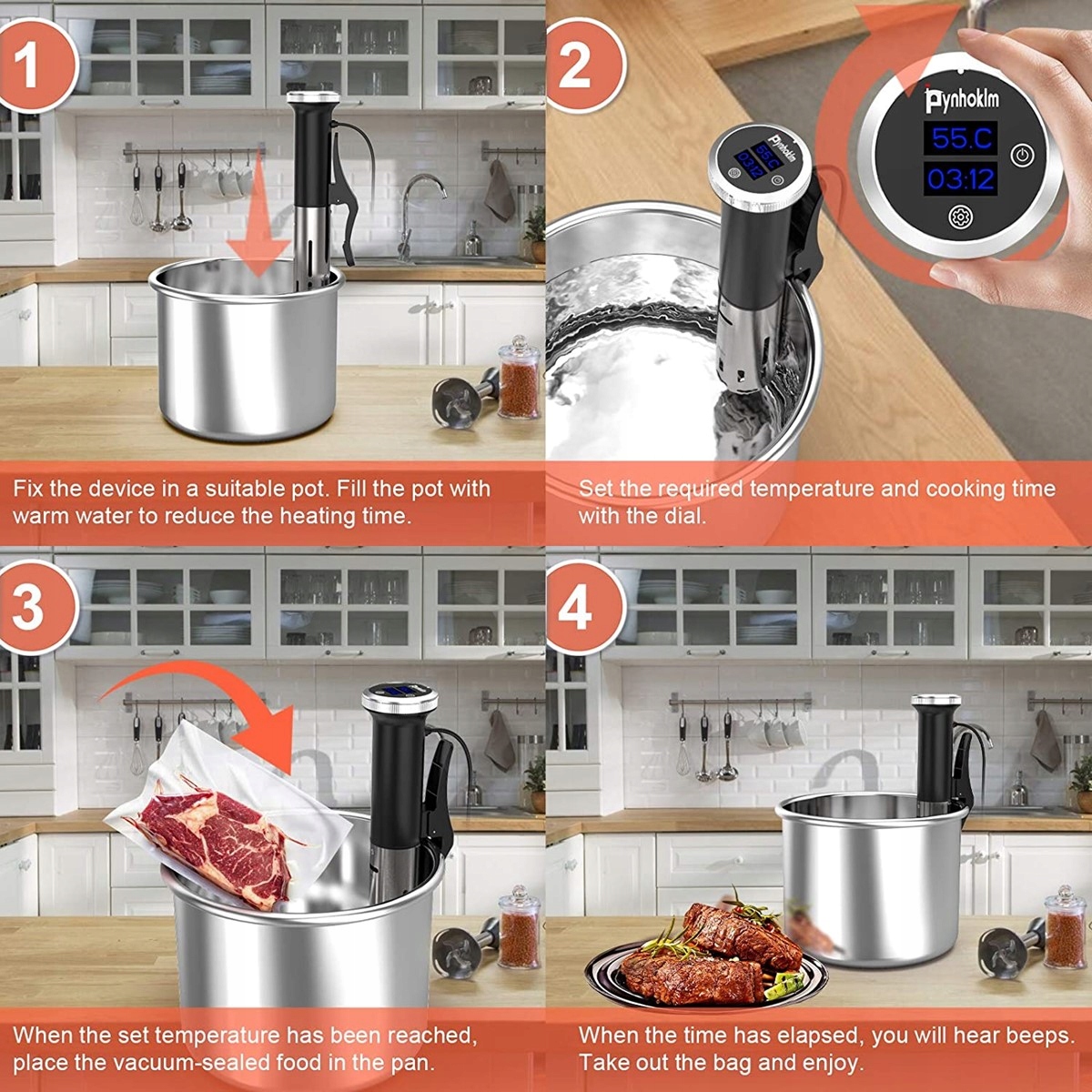 1

Fix the device in a suitable pot. Fill the pot with warm water to reduce the heating time.

2

Pynhoklm
55.C
03:12

Pynhoklm
55.C
03:12

Set the required temperature and cooking time with the dial.

3

When the set temperature has been reached, place the vacuum-sealed food in the pan.

4

When the time has elapsed, you will hear beeps. Take out the bag and enjoy.