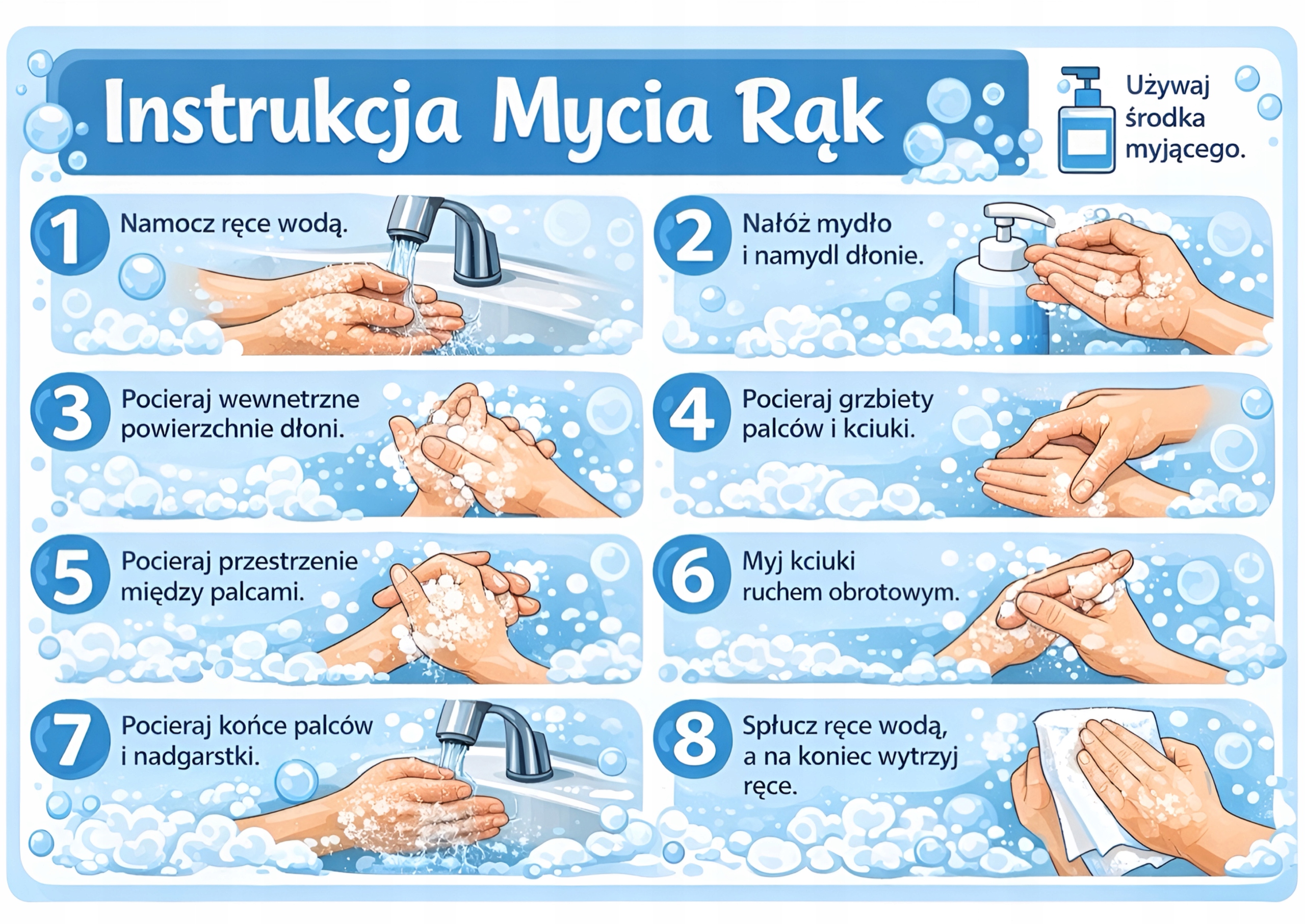 Instrukcja Mycia Rąk

Używaj środka myjącego.

1 Namocz ręce wodą.

2 Nałóż mydło i namydl dłonie.

3 Pocieraj wewnetrzne powierzchnie dłoni.

4 Pocieraj grzbiety palców i kciuki.

5 Pocieraj przestrzenie między palcami.

6 Myj kciuki ruchem obrotowym.

7 Pocieraj końce palców i nadgarstki.

8 Spłucz ręce wodą, a na koniec wytrzyj ręce.