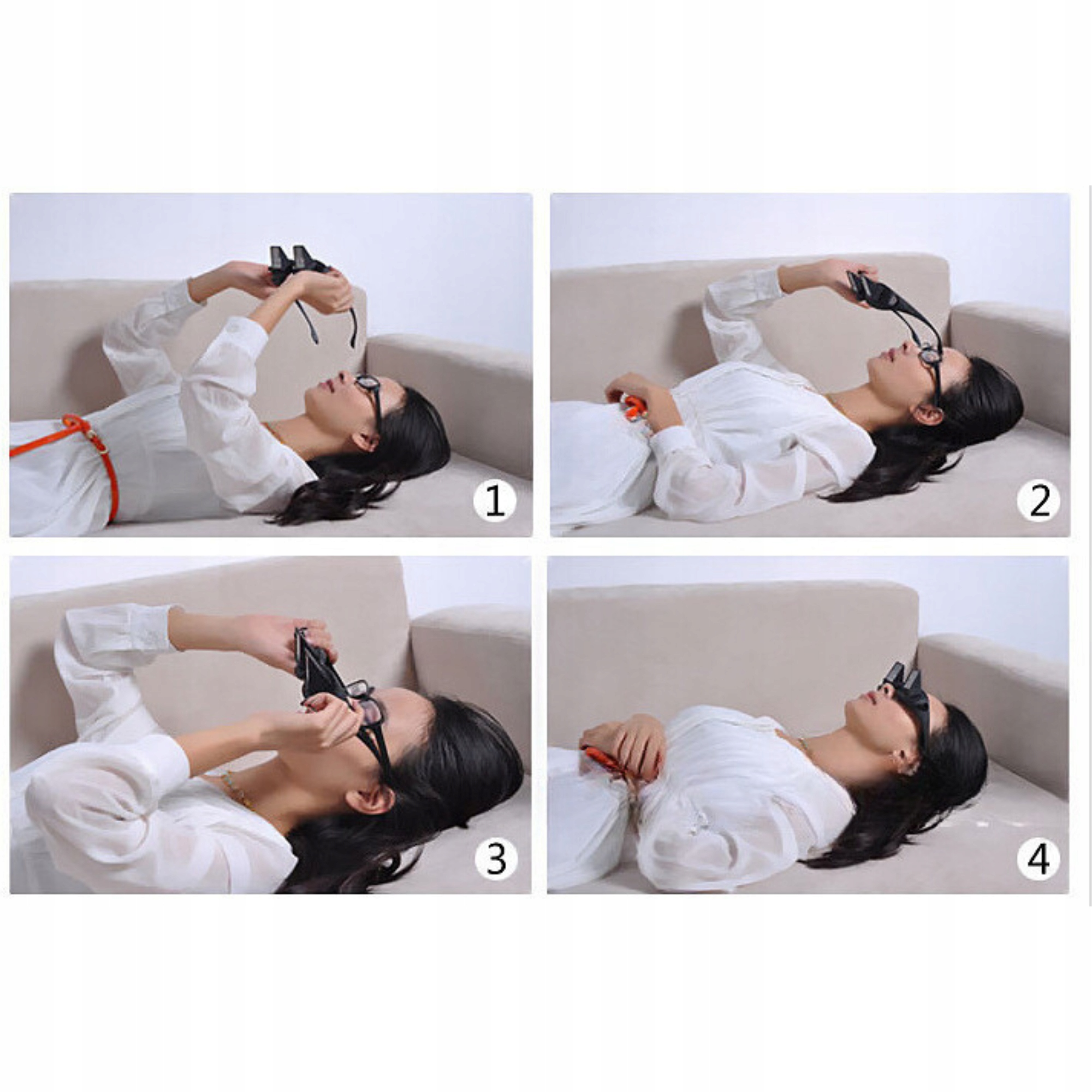 1

2

3

4