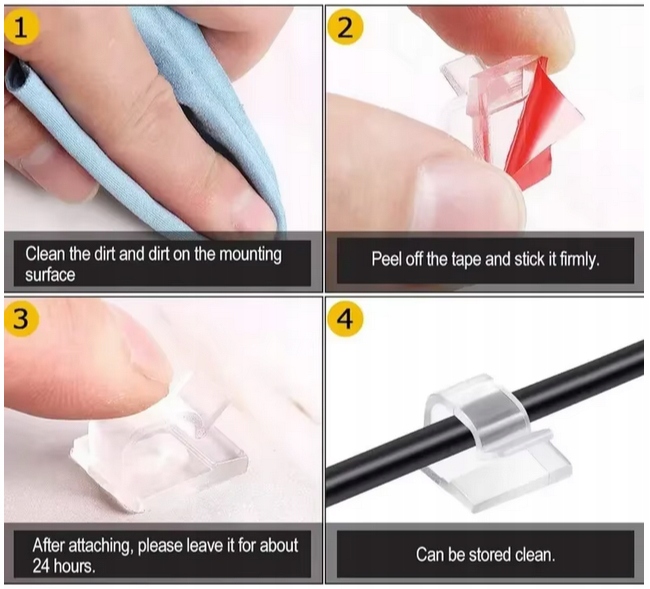 1

Clean the dirt and dirt on the mounting surface

2

Peel off the tape and stick it firmly.

3

After attaching, please leave it for about 24 hours.

4

Can be stored clean.