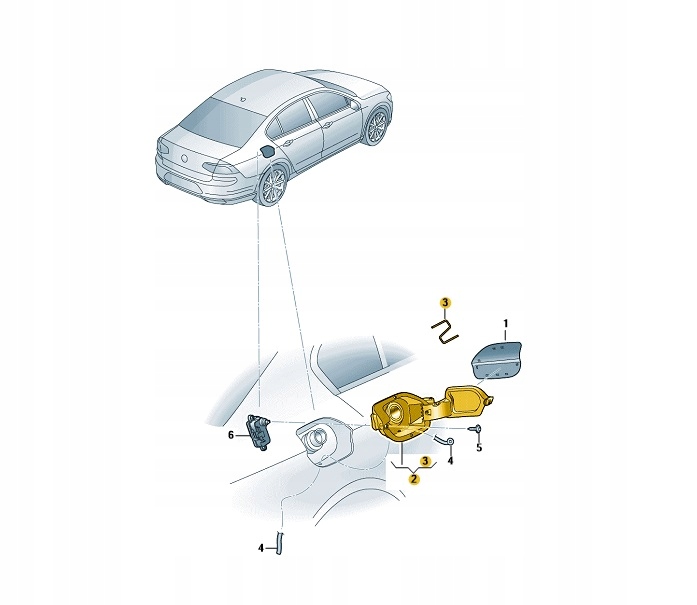 3
1
6
5
4
3
2
4