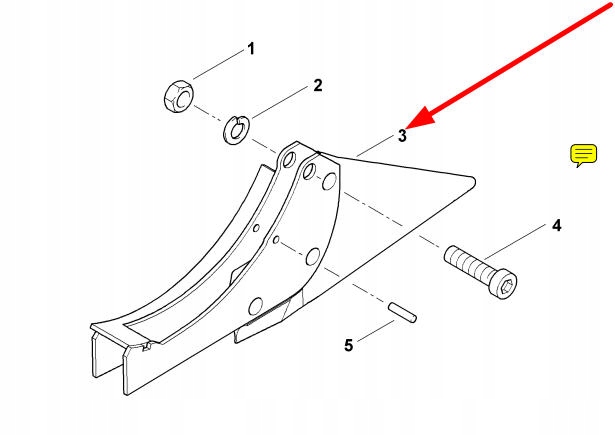 1
2
3
4
5