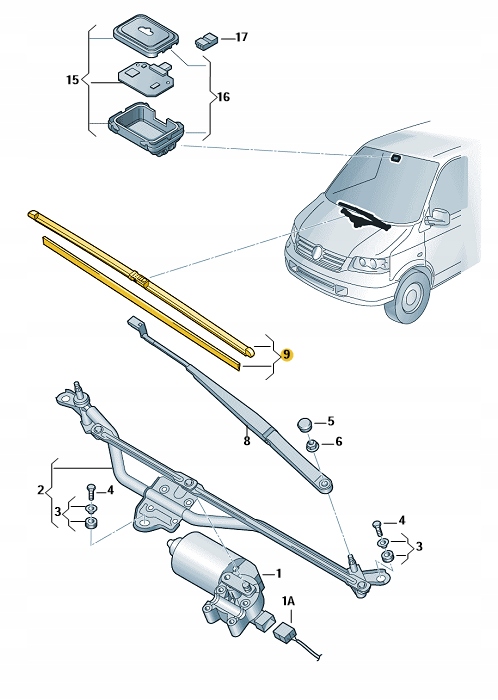 17
15
16
9
5
8
6
2
4
3
4
3
1
1A