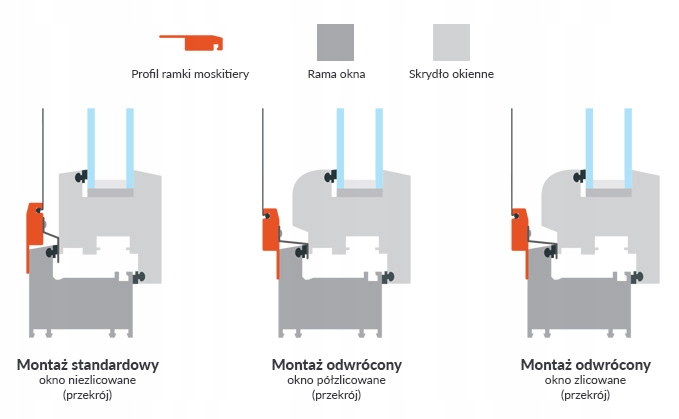 Profil ramki moskitiery

Rama okna

Skrydło okienne

Montaż standardowy
okno niezlicowane
(przekrój)

Montaż odwrócony
okno półzlicowane
(przekrój)

Montaż odwrócony
okno zlicowane
(przekrój)