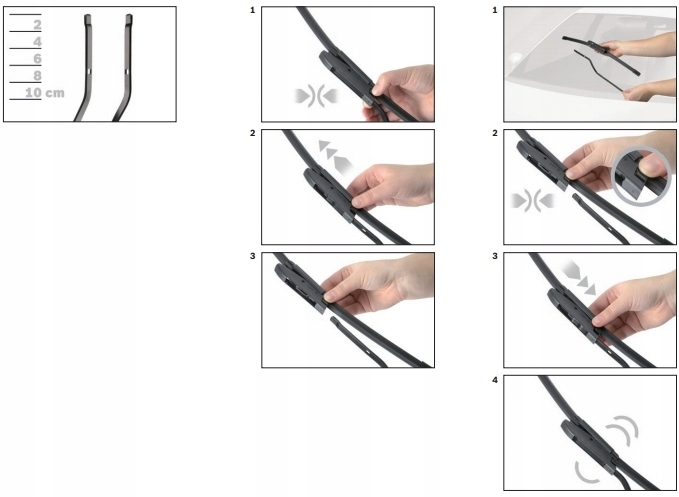 2
4
6
8
10 cm

1

2

3

1

2

3

4