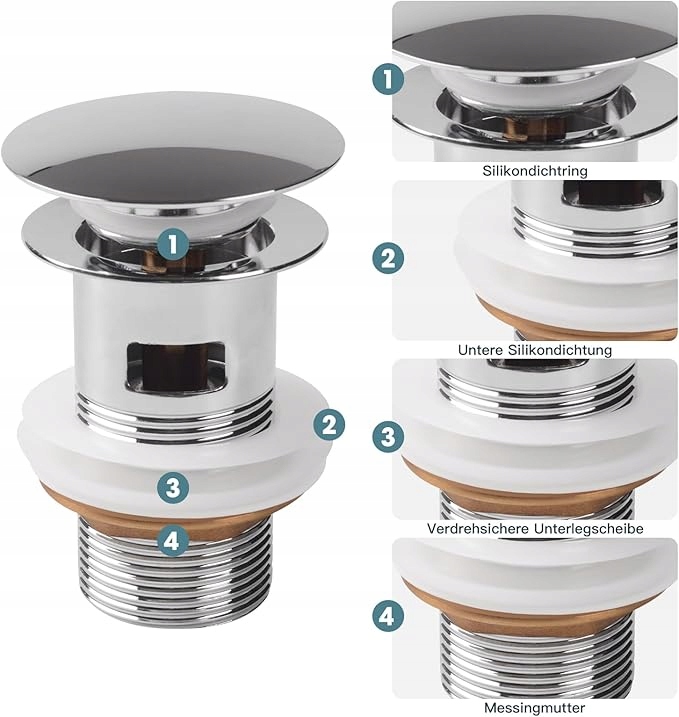 1

2

3

4

1

Silikondichtring

2

Untere Silikondichtung

3

Verdrehsichere Unterlegscheibe

4

Messingmutter