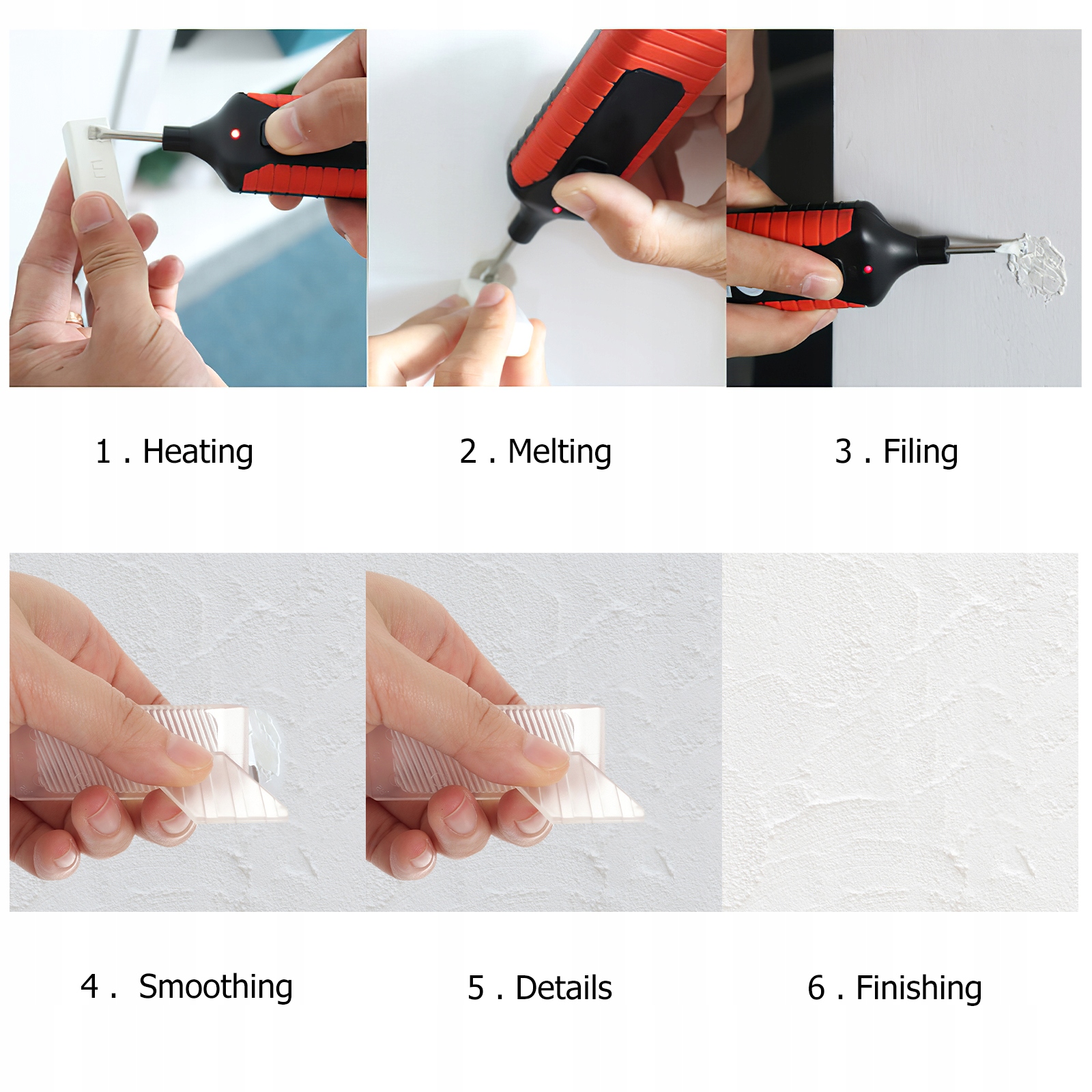 1 . Heating

2 . Melting

3 . Filing

4 . Smoothing

5 . Details

6 . Finishing