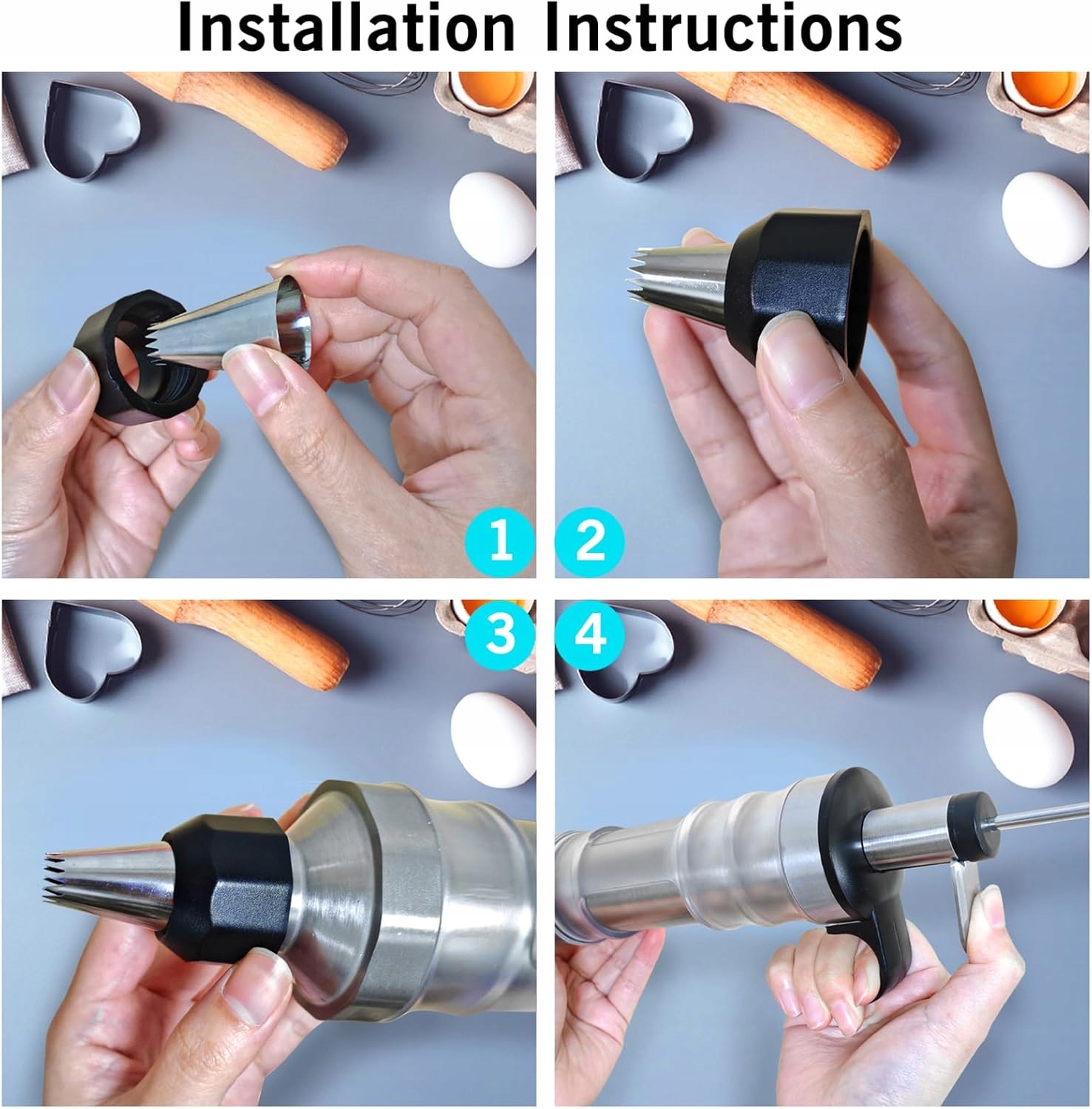 Installation Instructions

1

2

3

4