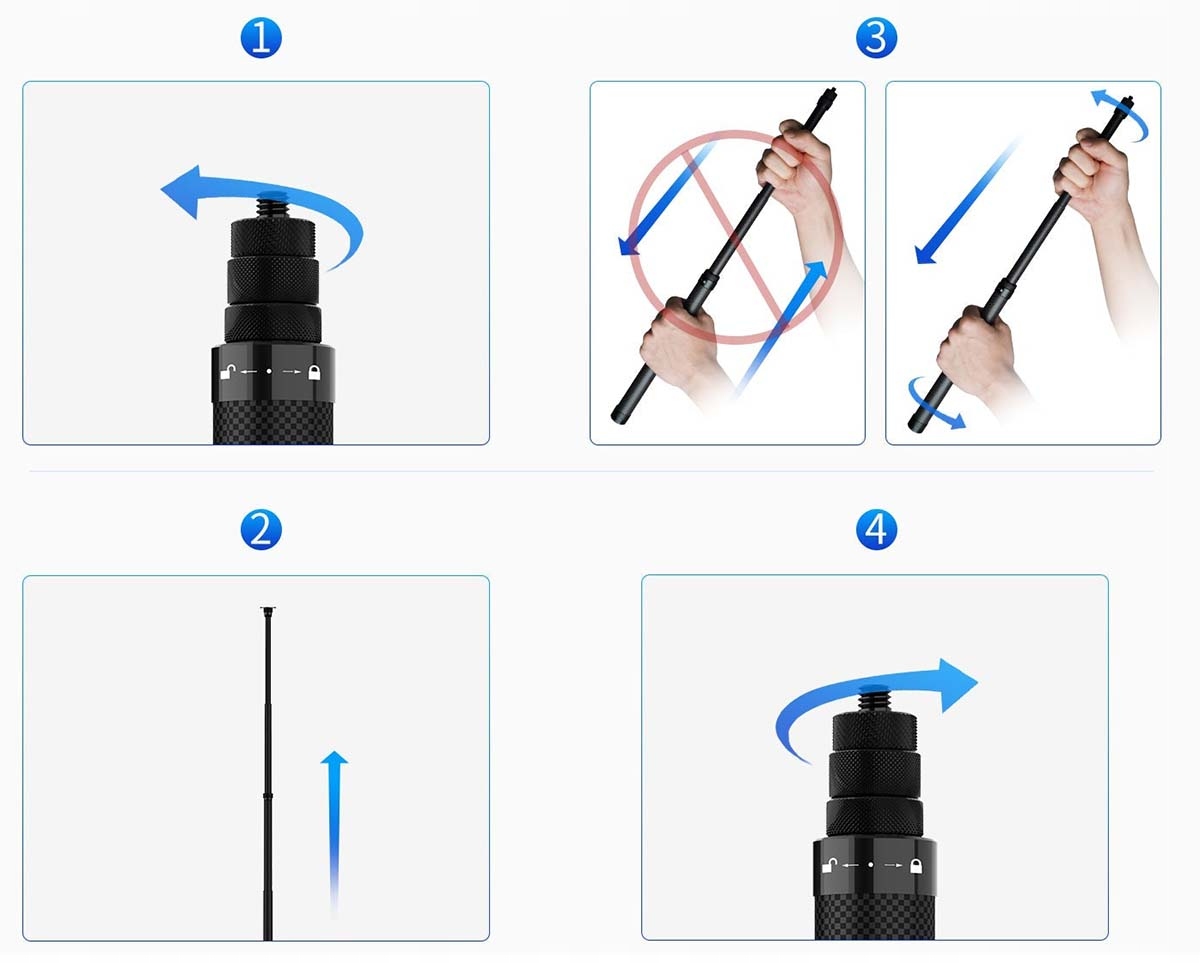 1

3

2

4