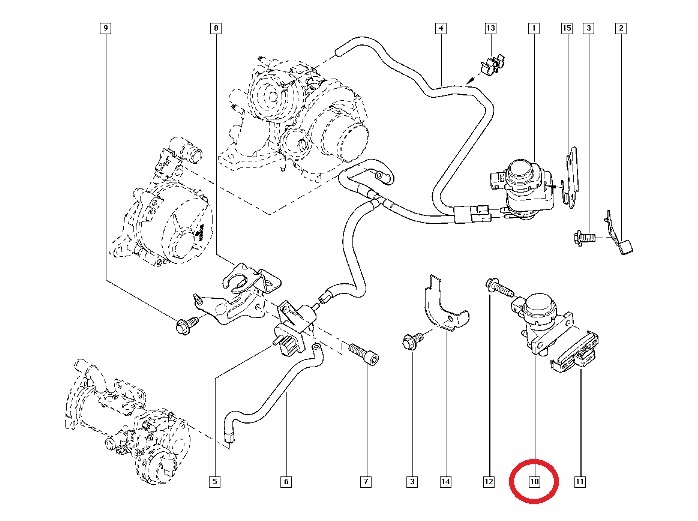 9
8
4
13
1
15
3
2
5
6
7
3
14
12
10
11