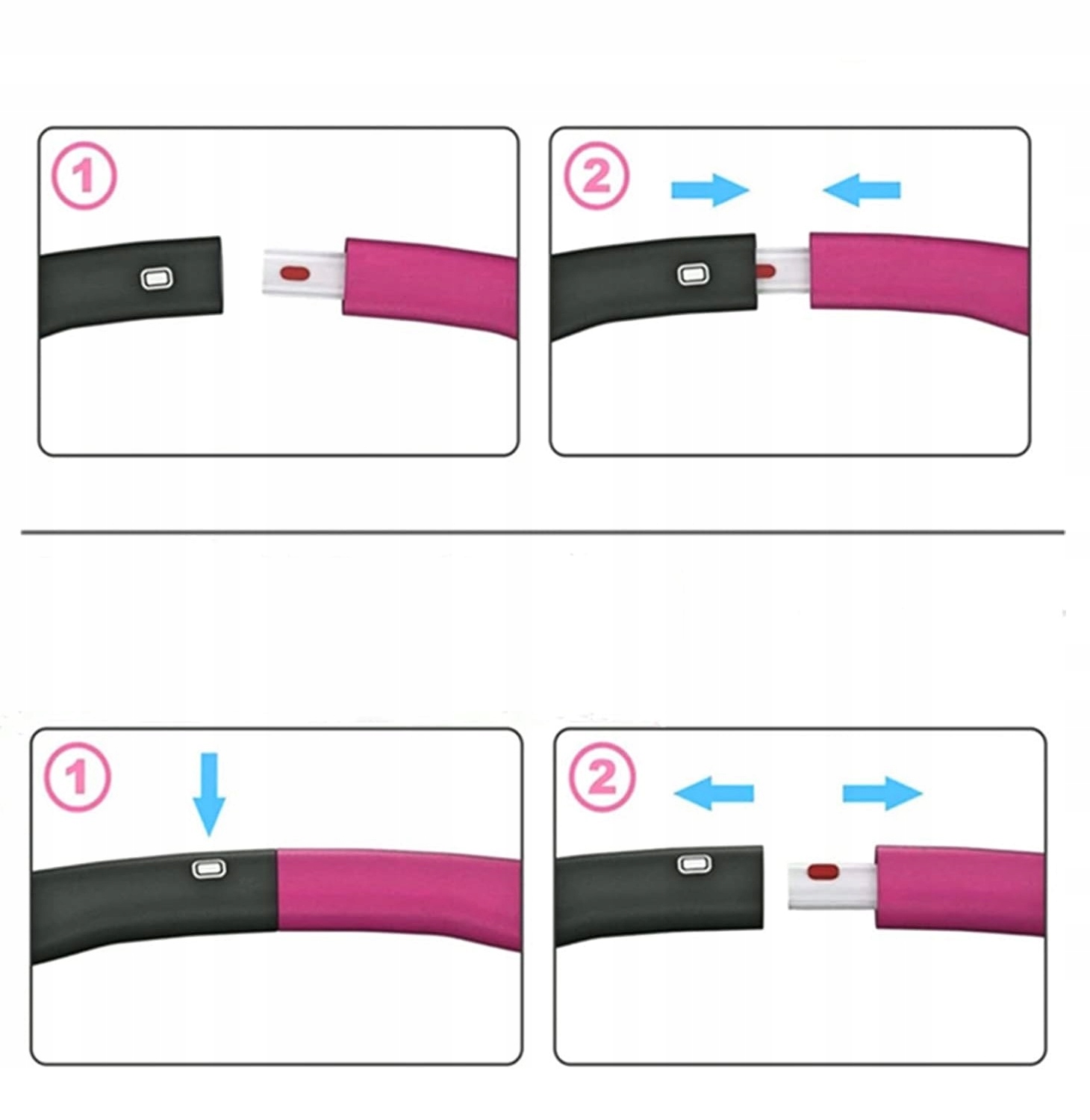 1

2

1

2