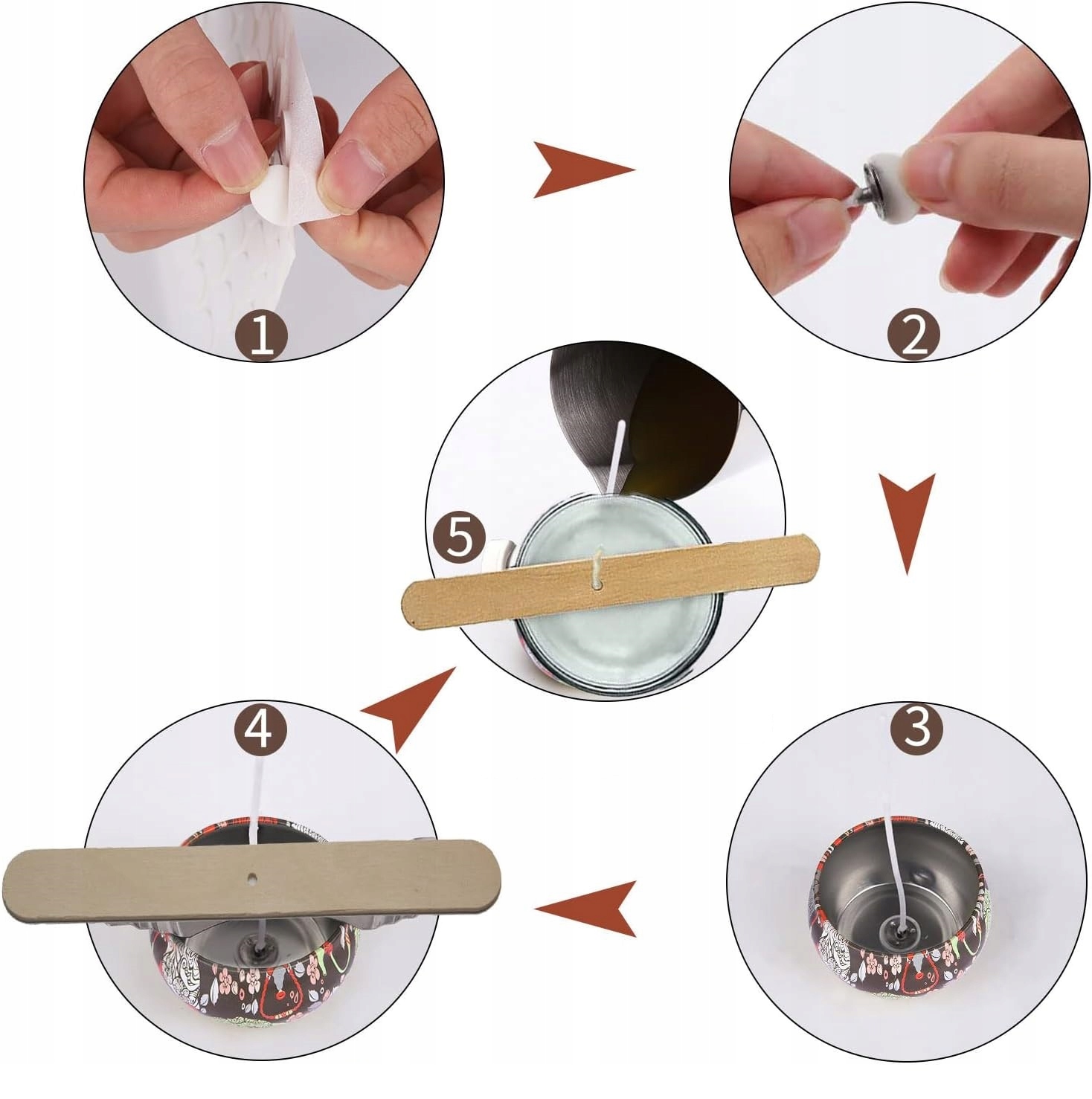 1

2

5

4

3