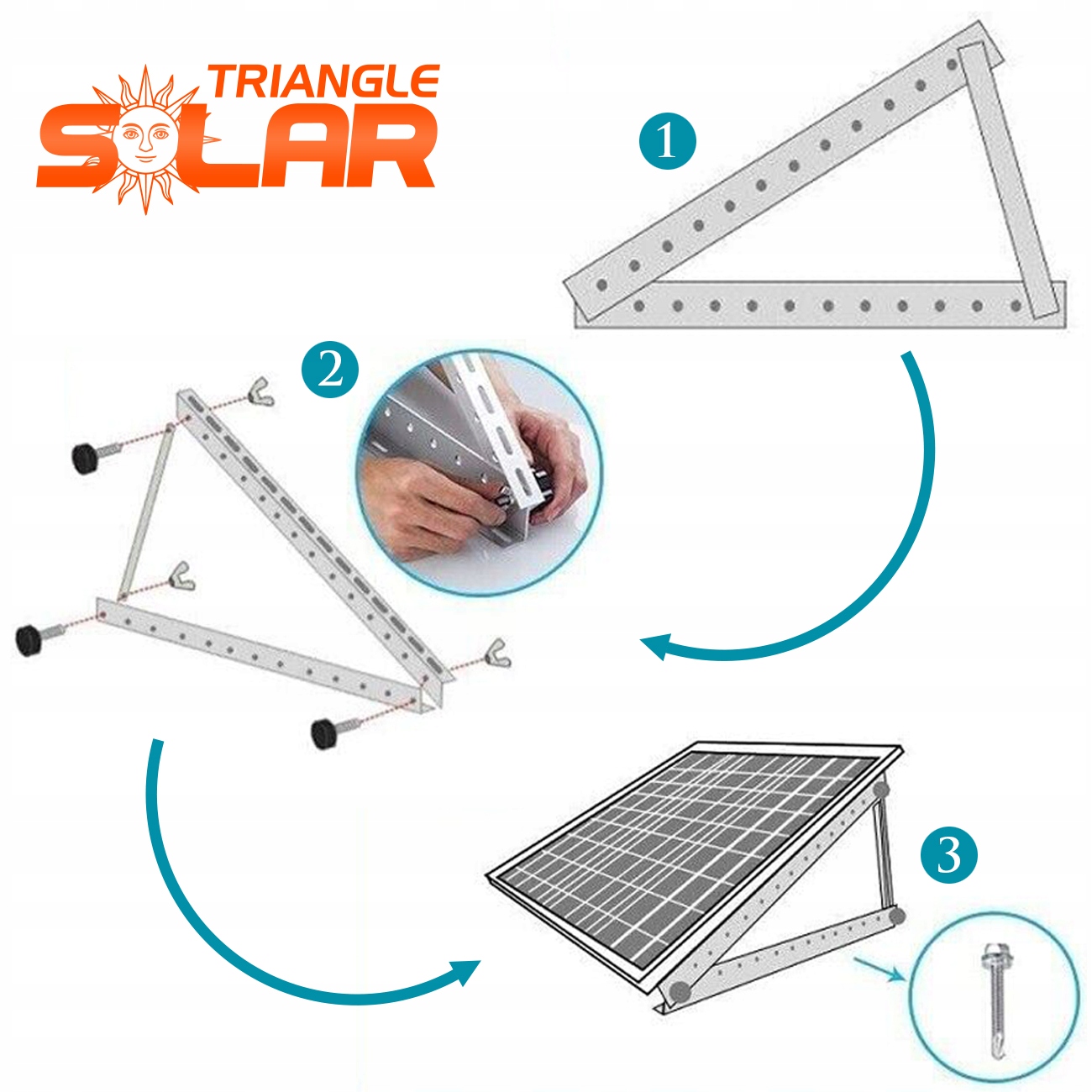 TRIANGLE
SOLAR

1

2

3