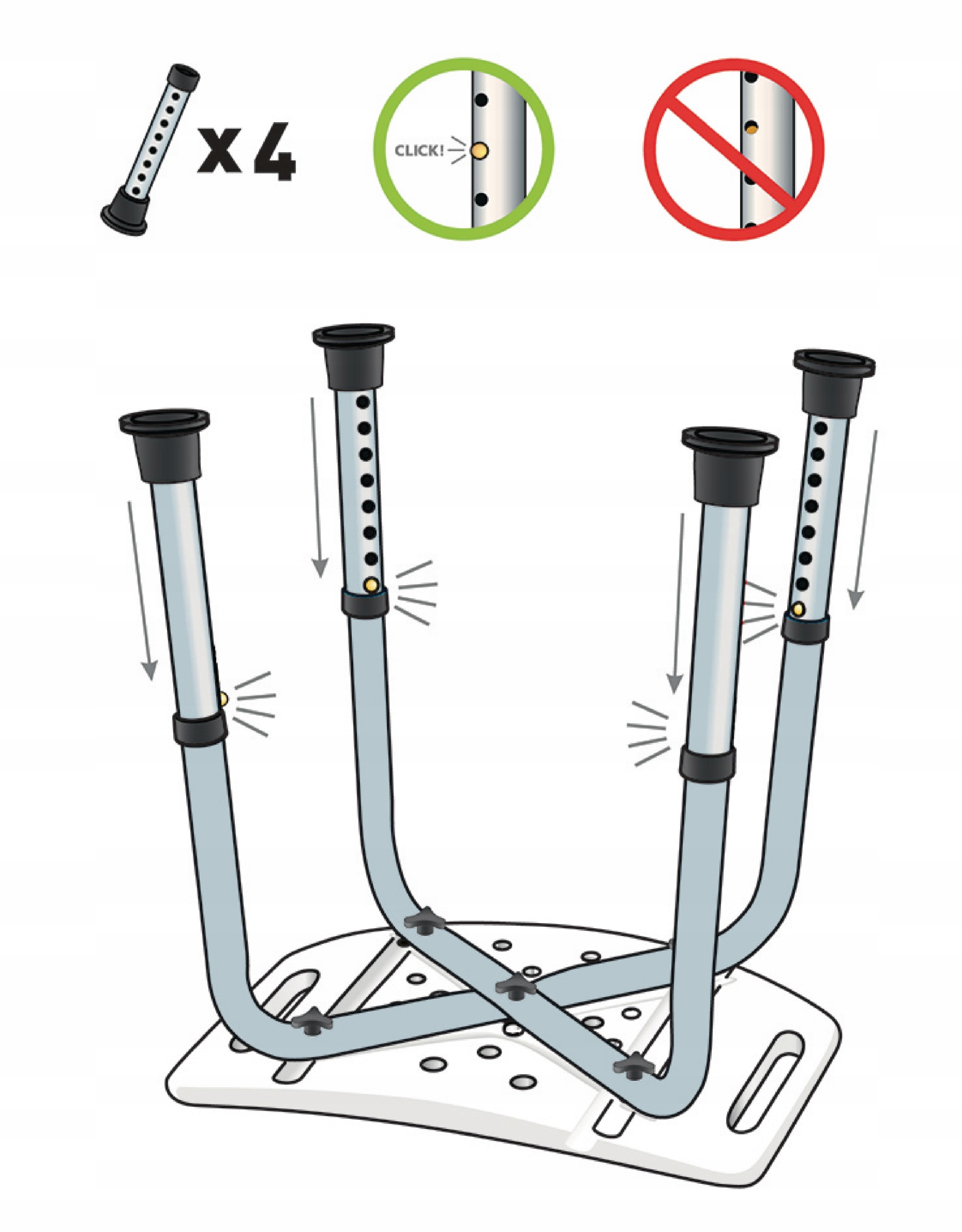 x 4

CLICK!