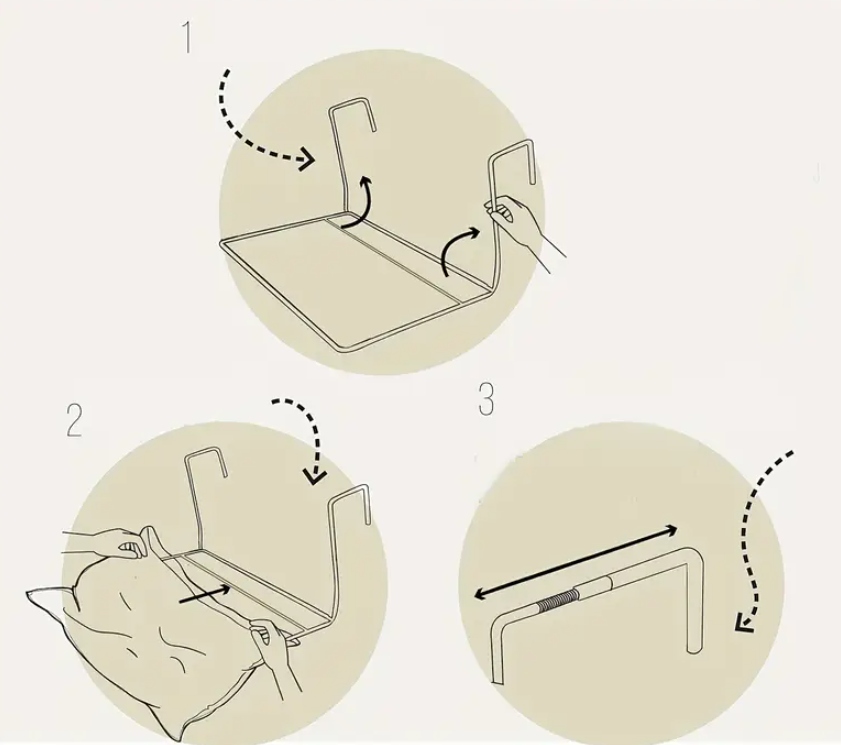 1

2

3