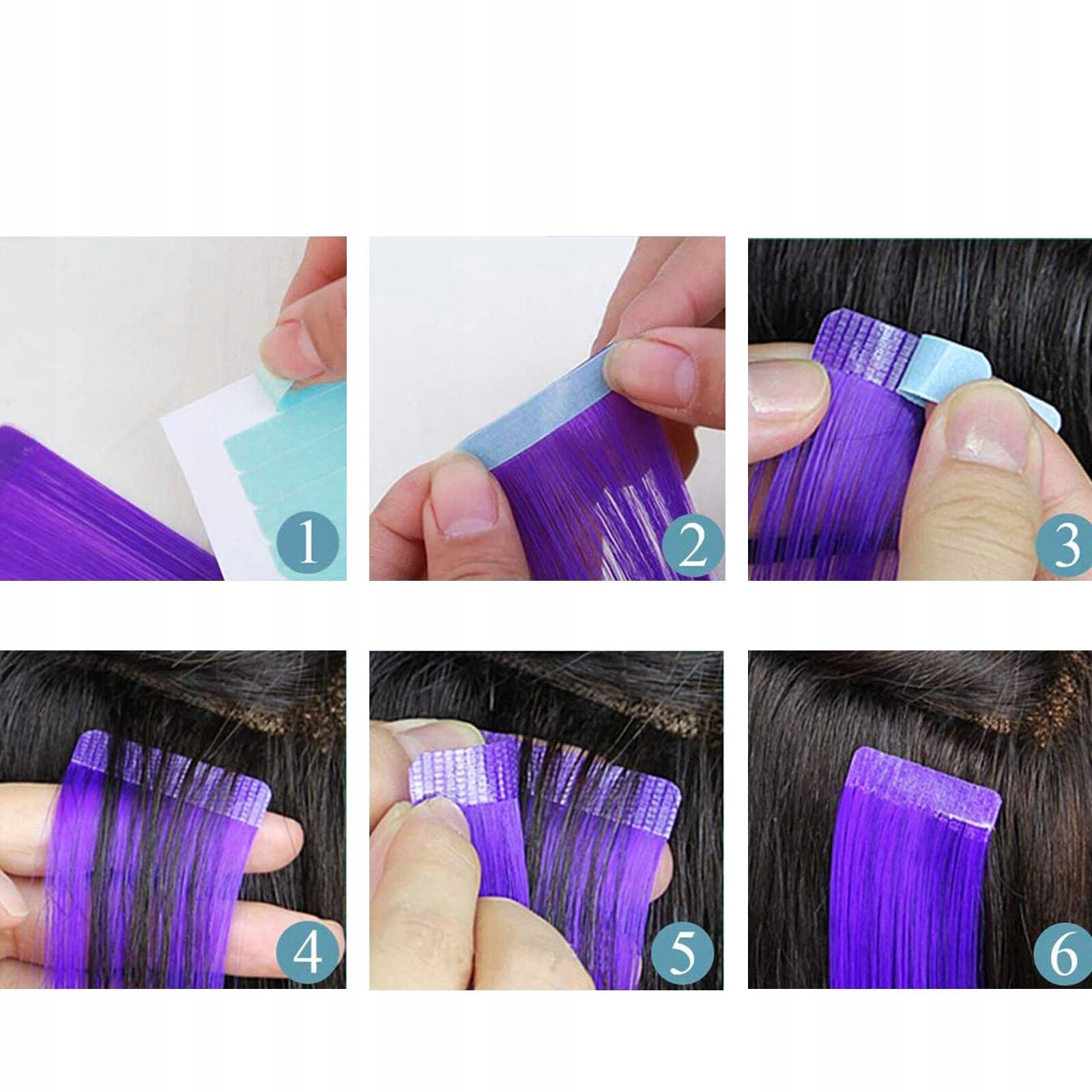 1

2

3

4

5

6