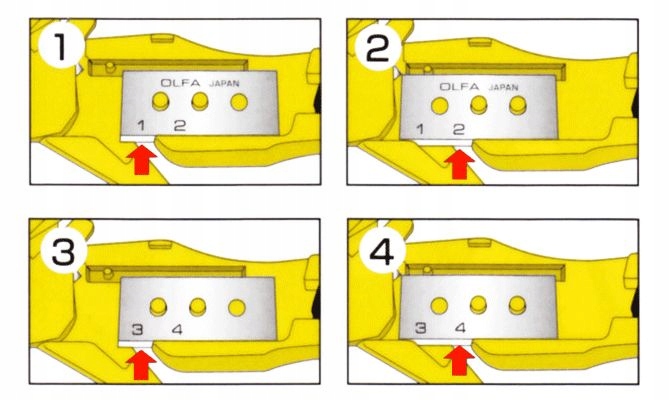 1
OLFA JAPAN
1 2

2
OLFA JAPAN
1 2

3
3 4

4
3 4