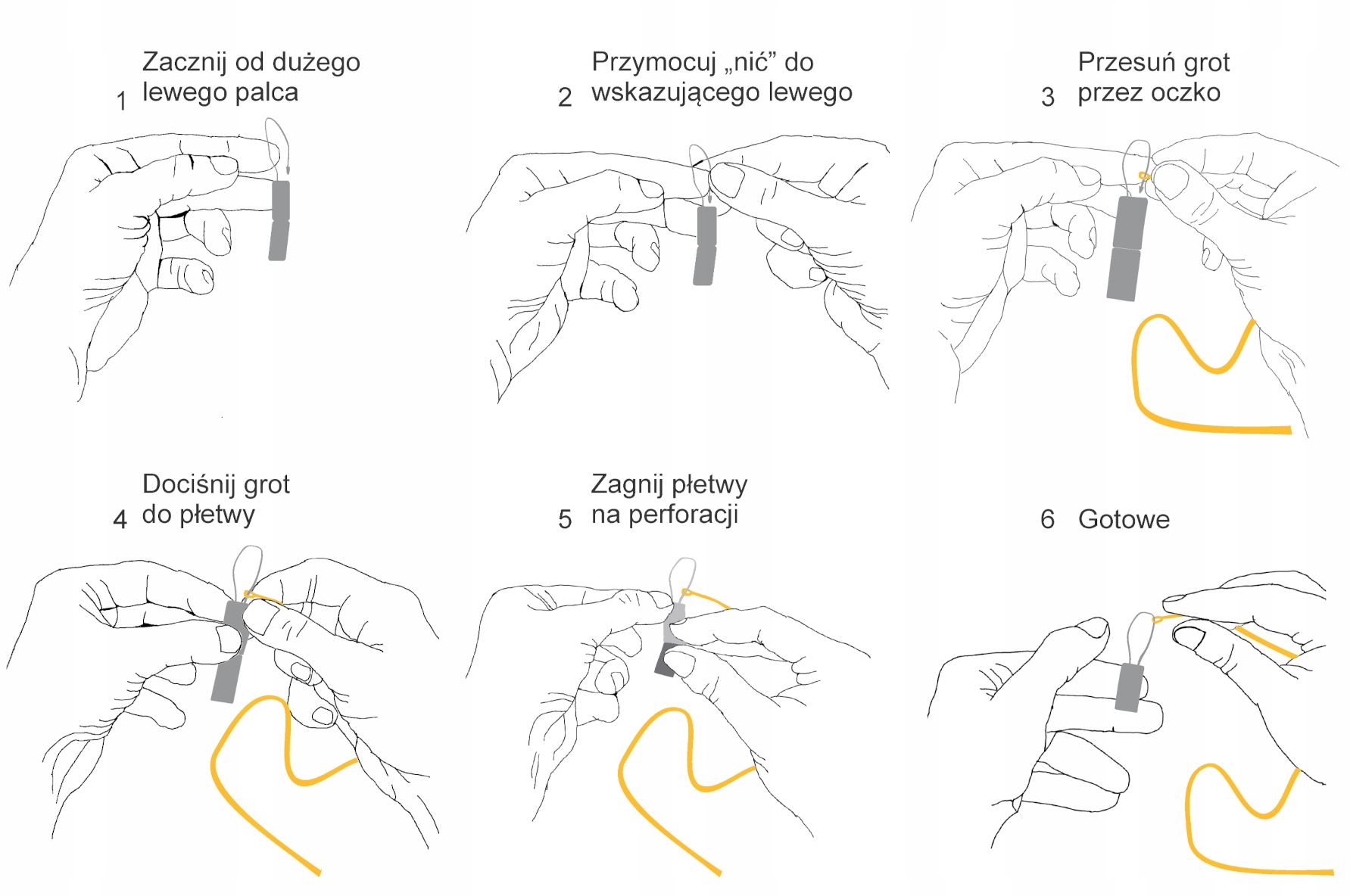 1 Zacznij od dużego lewego palca

2 Przymocuj „nić” do wskazującego lewego

3 Przesuń grot przez oczko

4 Dociśnij grot do płetwy

5 Zagnij płetwy na perforacji

6 Gotowe