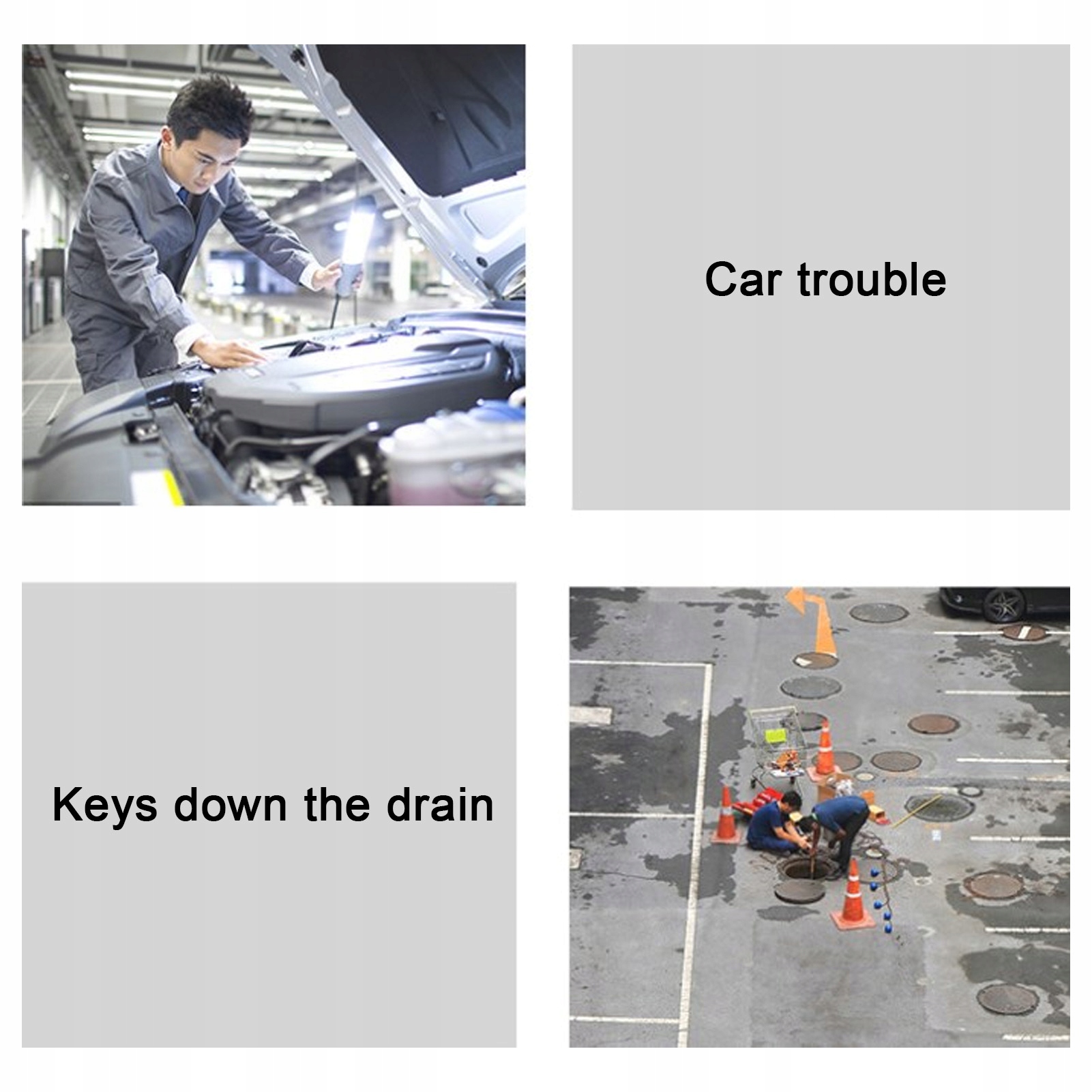 Car trouble

Keys down the drain