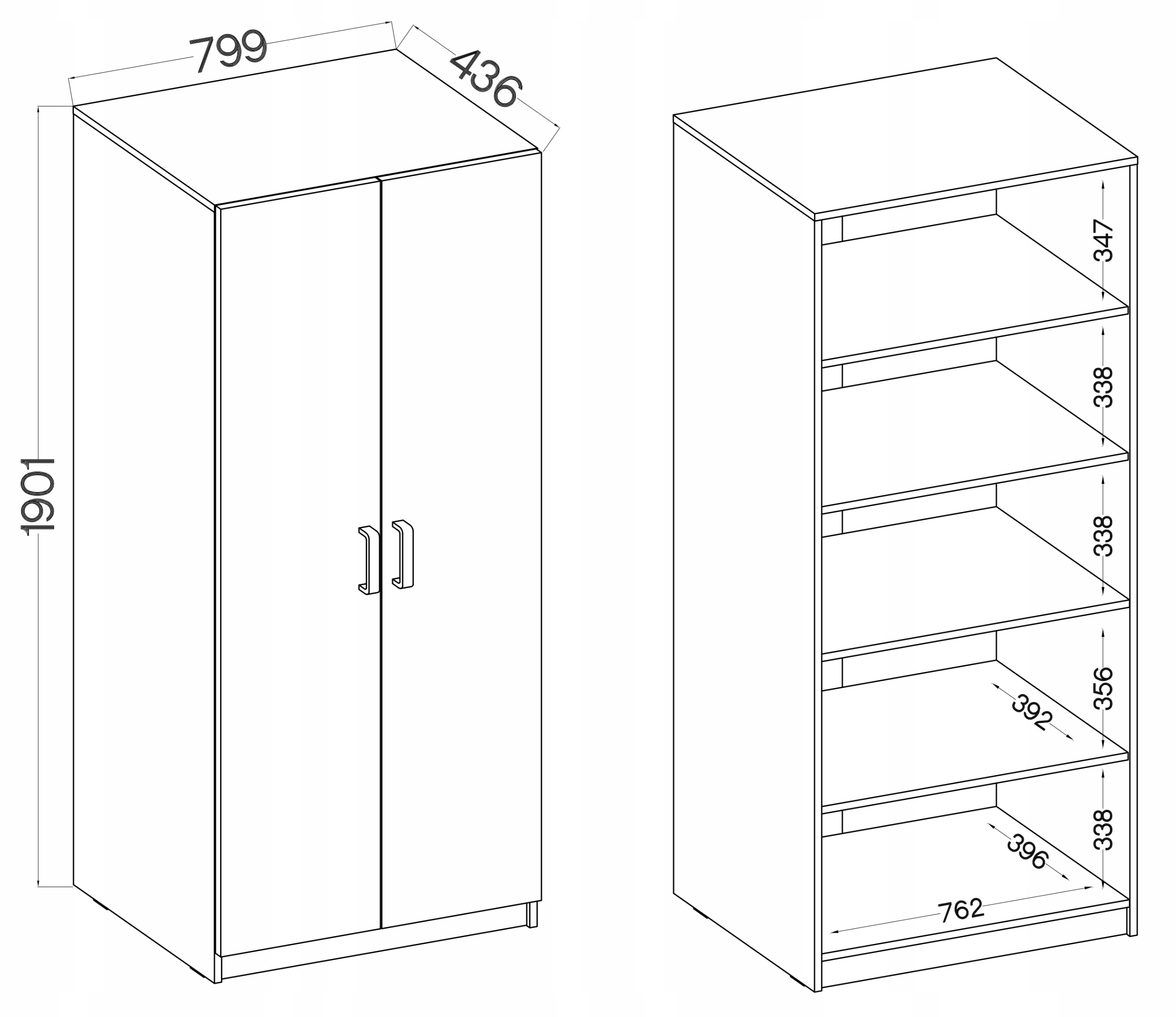 799

436

1901

347

338

338

356

392

338

396

762