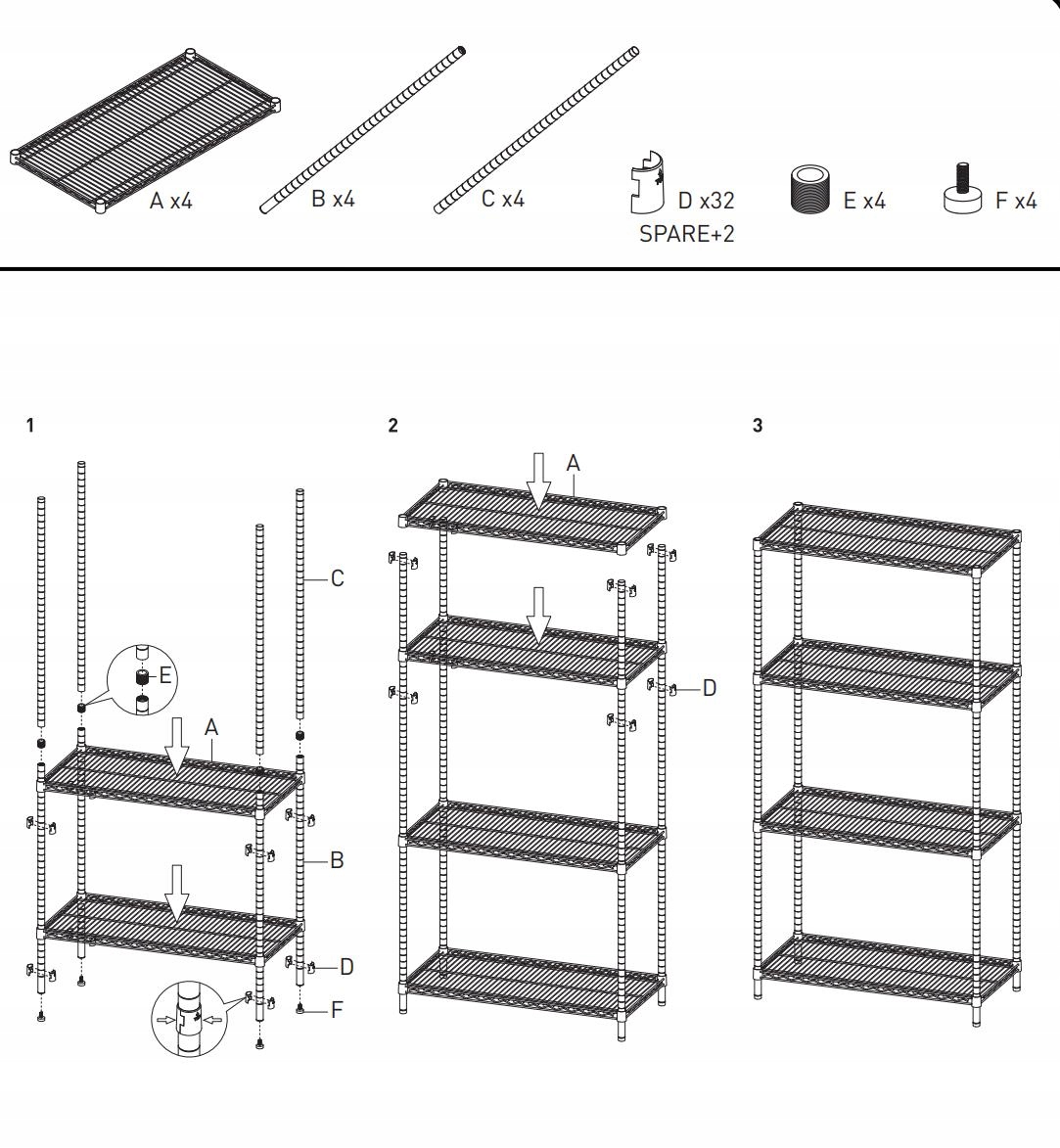 A x4
B x4
C x4
D x32
SPARE+2
E x4
F x4

1
C
E
A
B
D
F

2
A
D

3