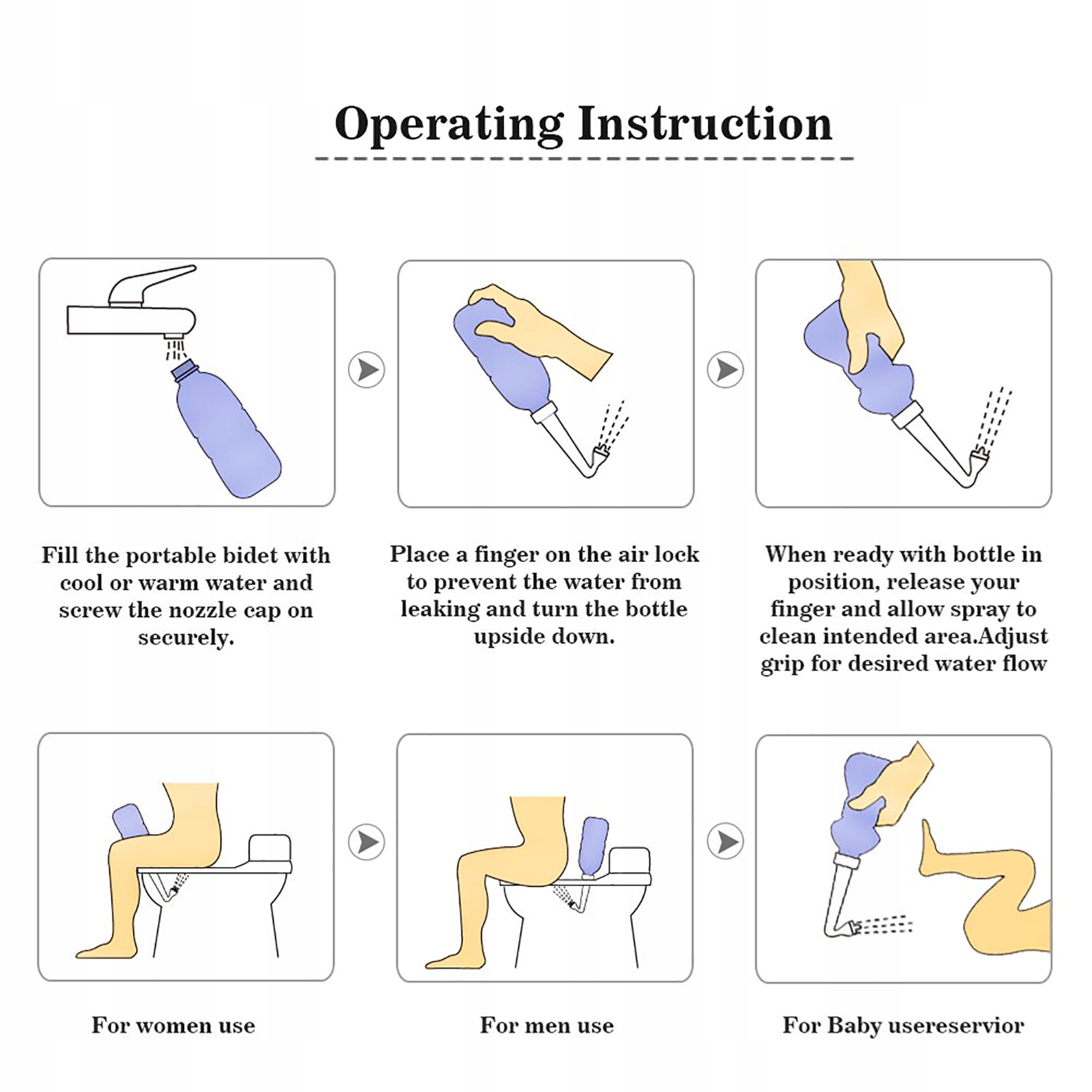 Operating Instruction

Fill the portable bidet with cool or warm water and screw the nozzle cap on securely.

Place a finger on the air lock to prevent the water from leaking and turn the bottle upside down.

When ready with bottle in position, release your finger and allow spray to clean intended area.Adjust grip for desired water flow

For women use

For men use

For Baby usereservior