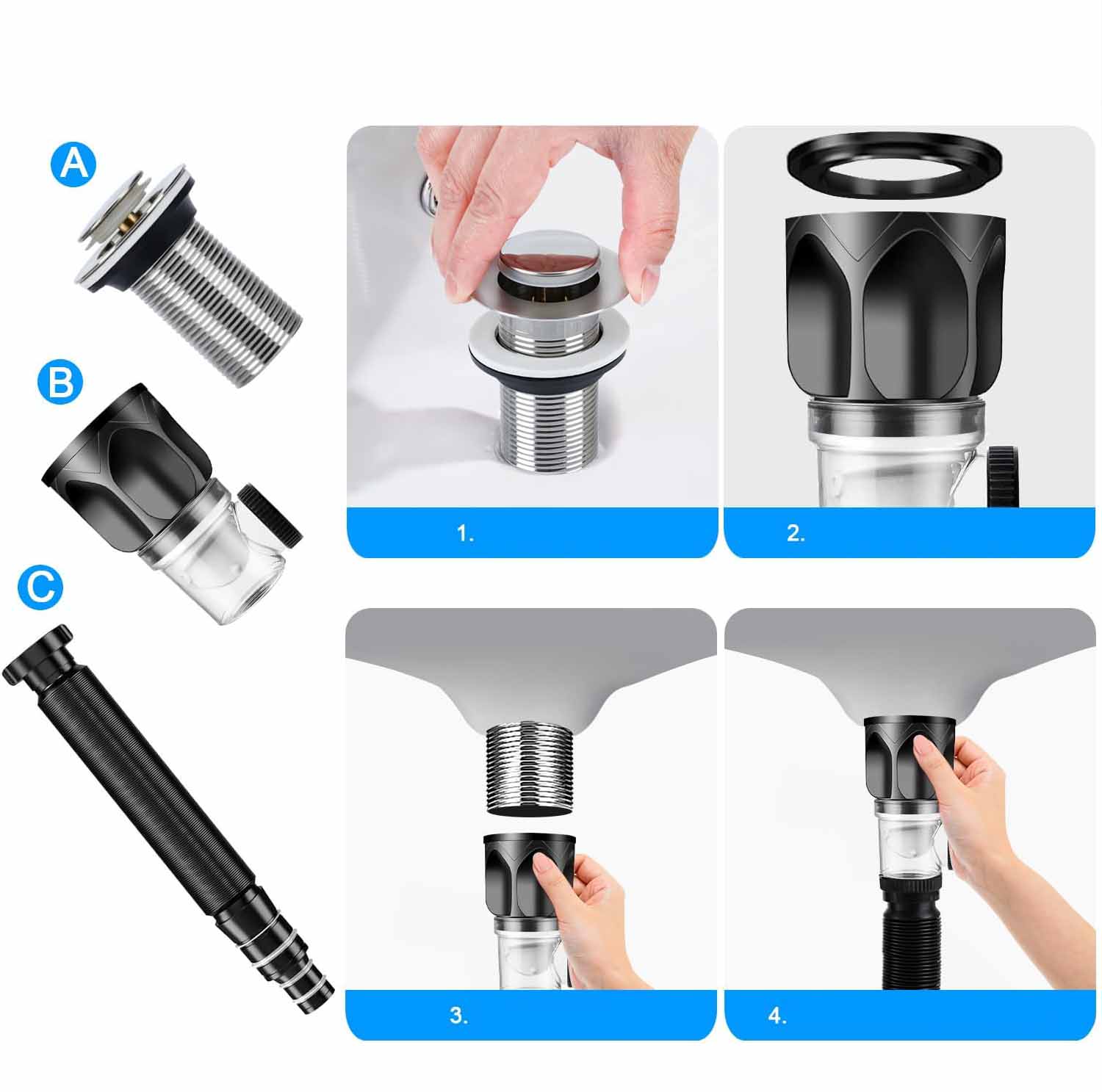 A

B

C

1.

2.

3.

4.