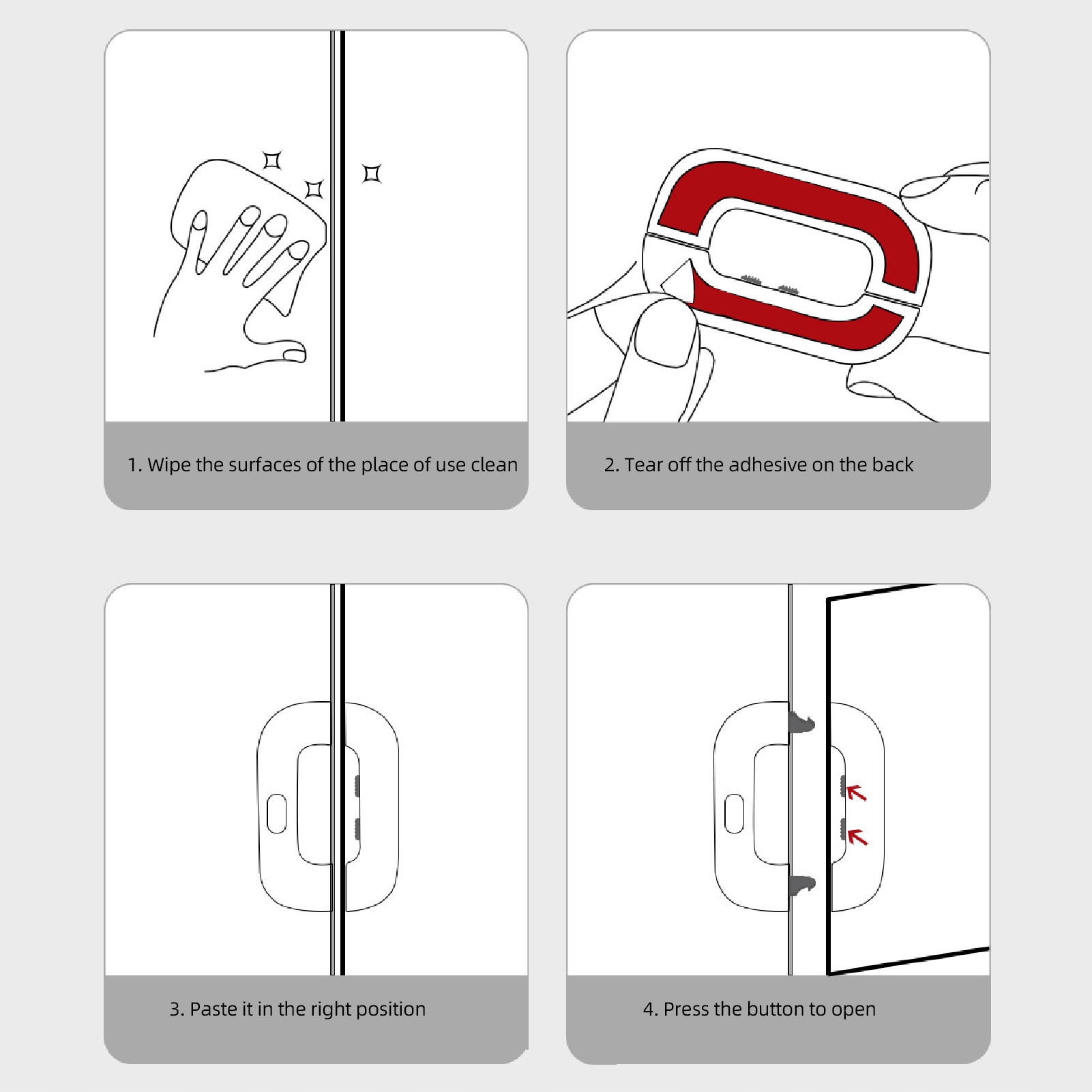 1. Wipe the surfaces of the place of use clean

2. Tear off the adhesive on the back

3. Paste it in the right position

4. Press the button to open