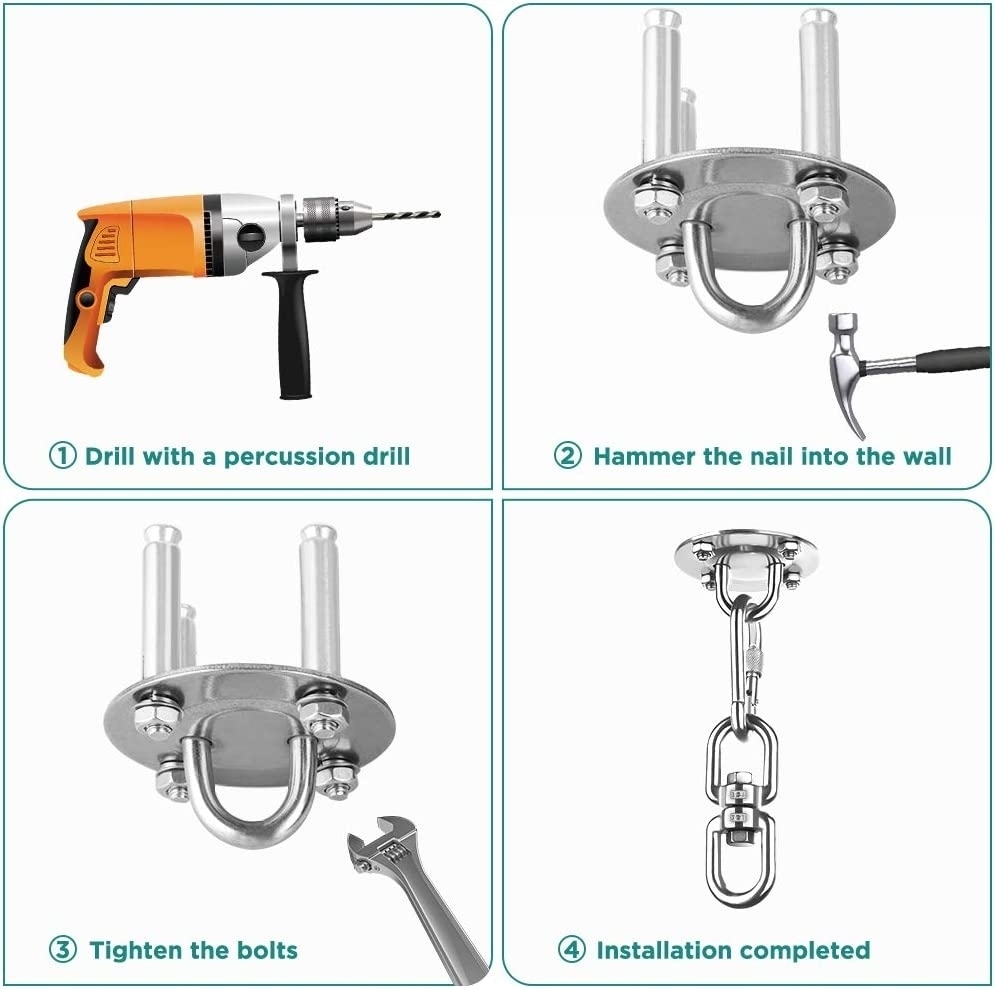 ① Drill with a percussion drill

② Hammer the nail into the wall

③ Tighten the bolts

④ Installation completed