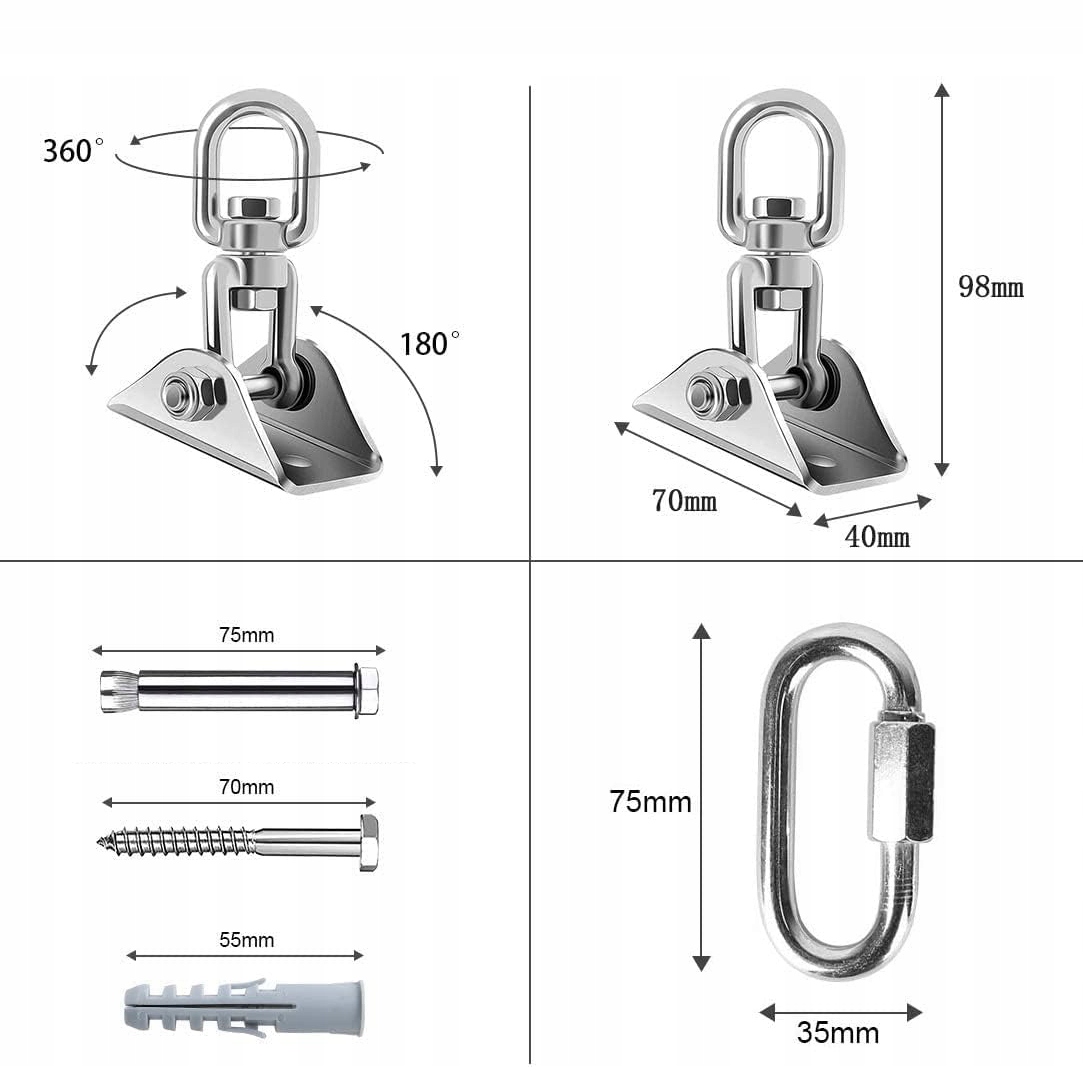 360°

180°

98mm

70mm

40mm

75mm

70mm

55mm

75mm

35mm