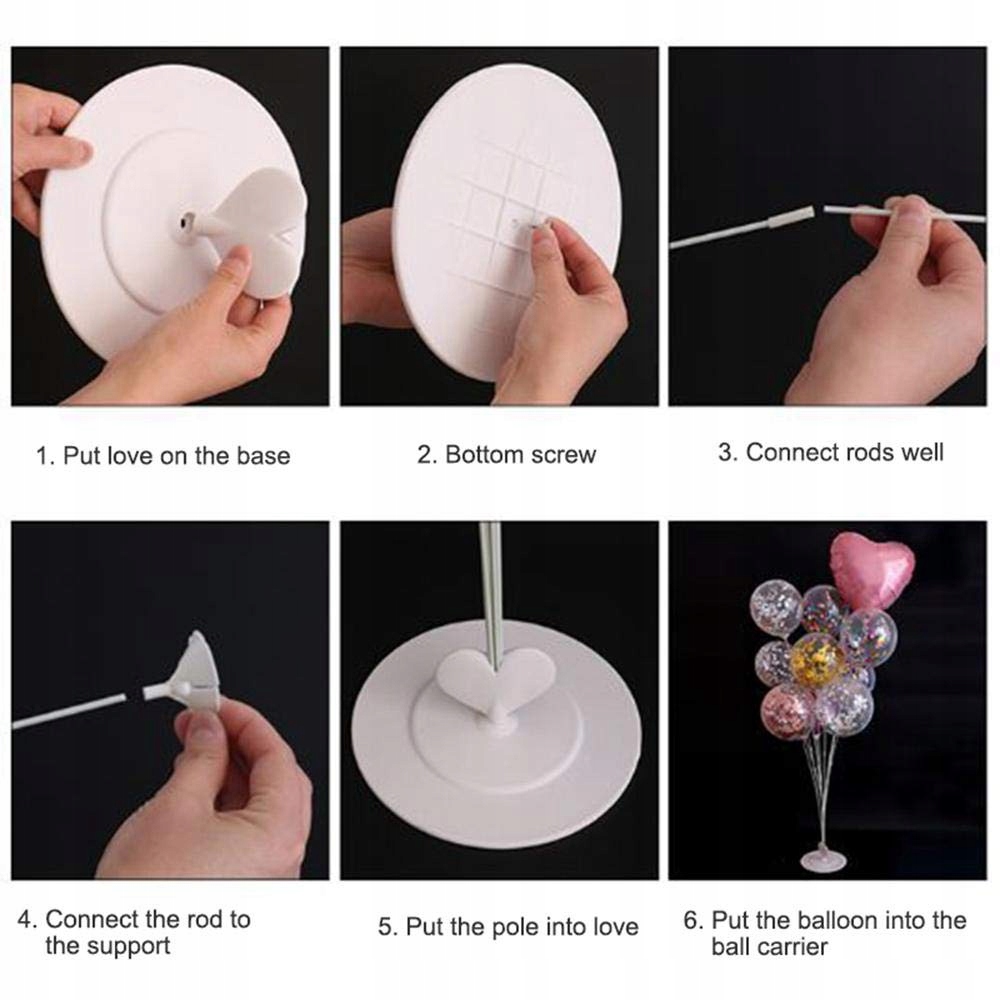 1. Put love on the base

2. Bottom screw

3. Connect rods well

4. Connect the rod to the support

5. Put the pole into love

6. Put the balloon into the ball carrier