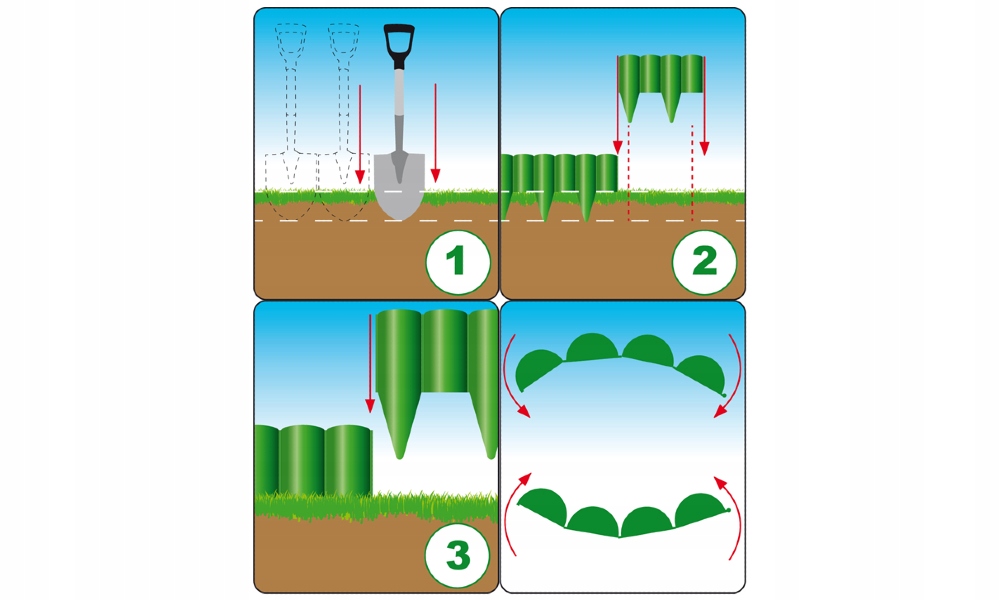 1

2

3