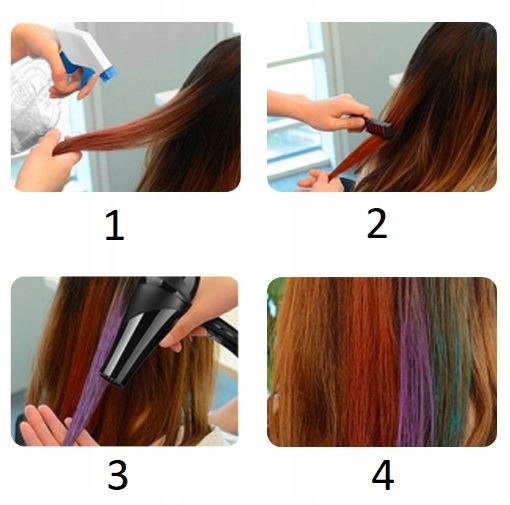 1

2

3

4