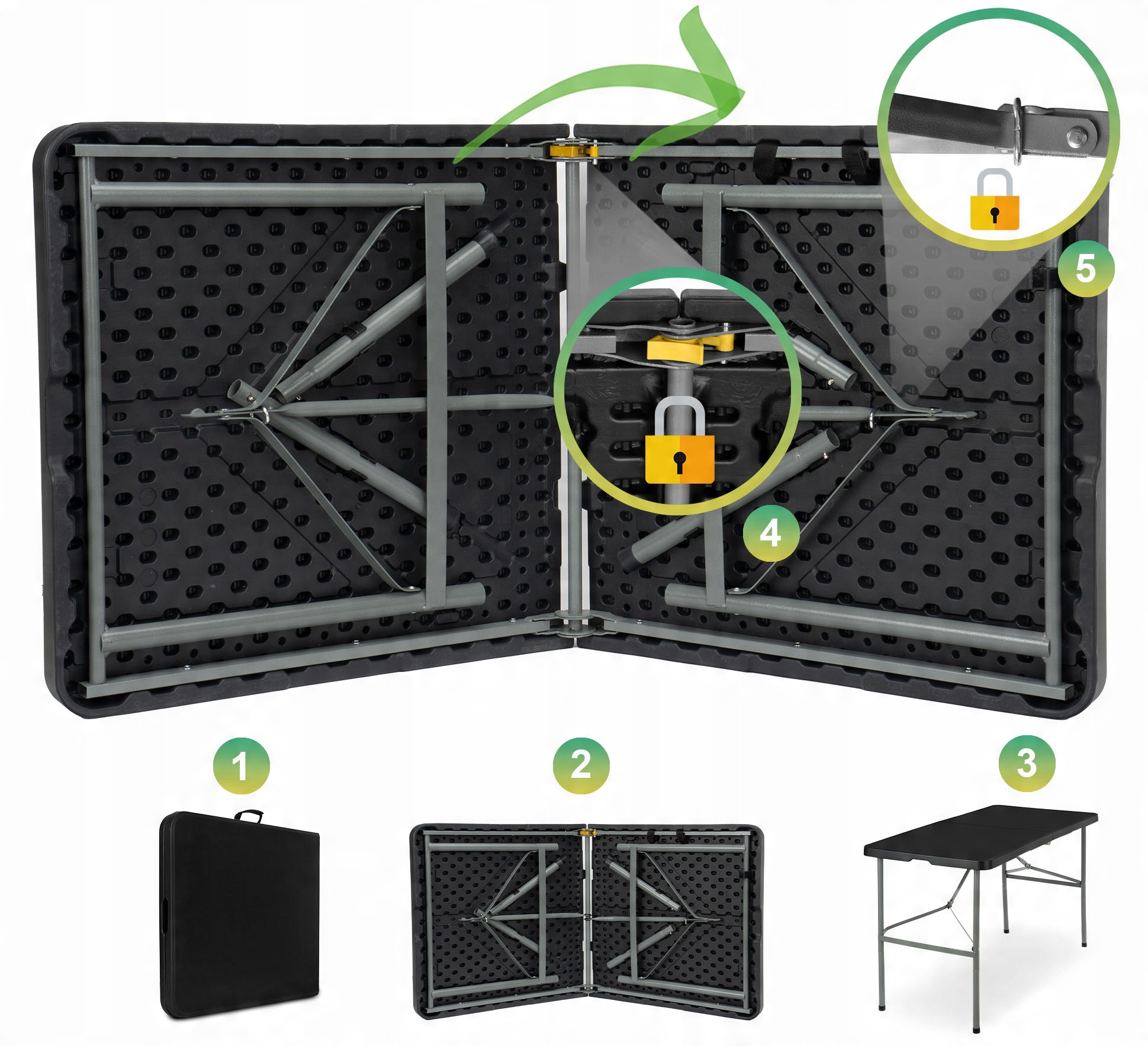 5

4

1

2

3