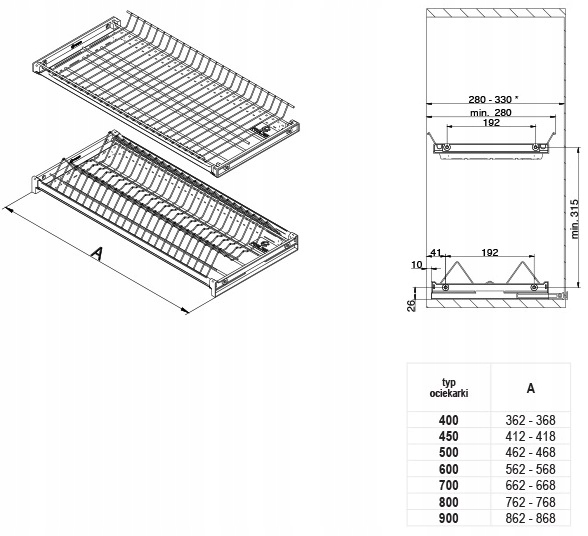 A

280 - 330 *
min. 280
192
min. 315
41
192
10
26

| typ ociekarki | A |
|---|---|
| 400 | 362 - 368 |
| 450 | 412 - 418 |
| 500 | 462 - 468 |
| 600 | 562 - 568 |
| 700 | 662 - 668 |
| 800 | 762 - 768 |
| 900 | 862 - 868 |