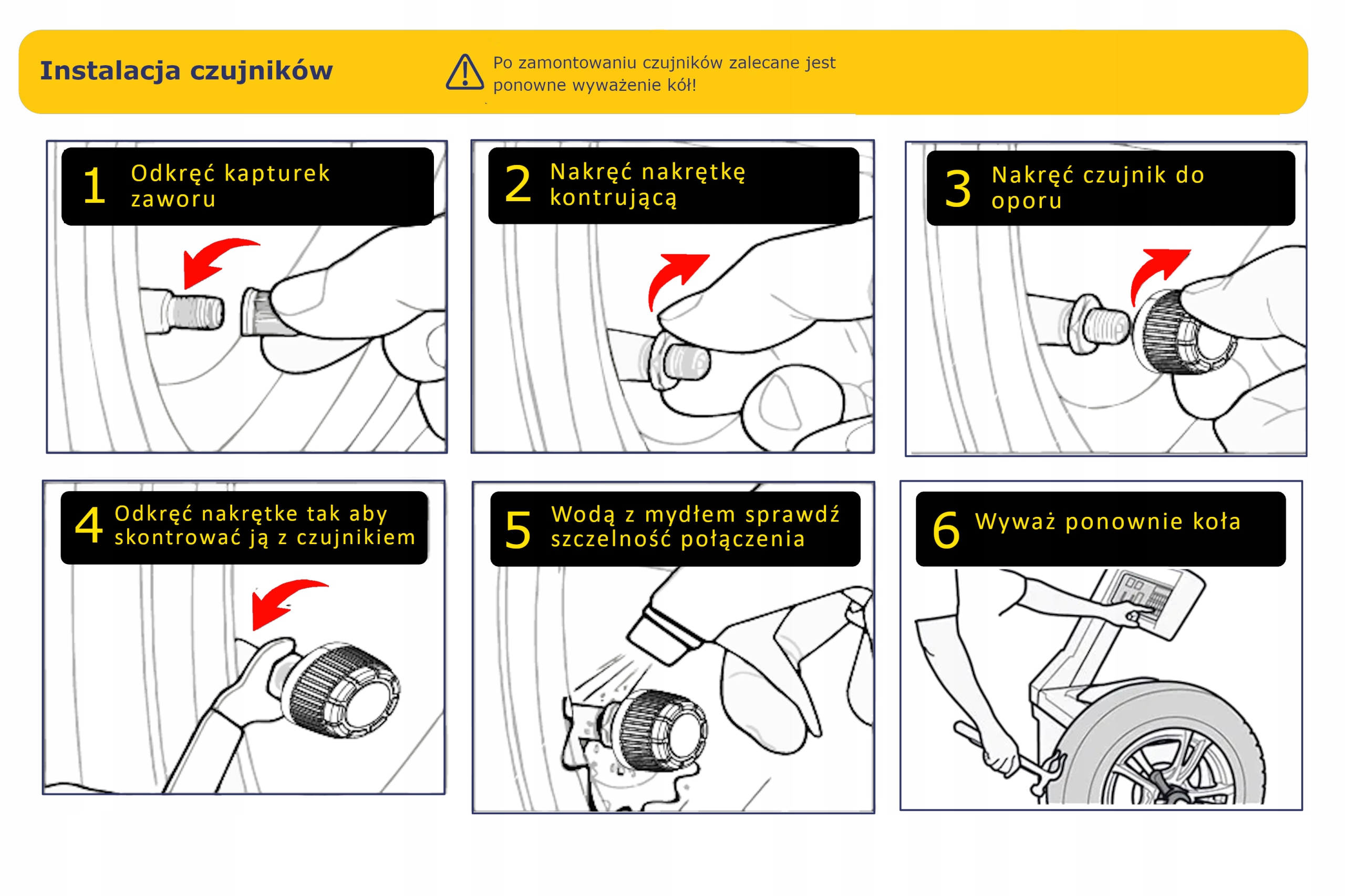 Instalacja czujników

Po zamontowaniu czujników zalecane jest ponowne wyważenie kół!

1 Odkręć kapturek zaworu

2 Nakręć nakrętkę kontrującą

3 Nakręć czujnik do oporu

4 Odkręć nakrętke tak aby skontrować ją z czujnikiem

5 Wodą z mydłem sprawdź szczelność połączenia

6 Wyważ ponownie koła