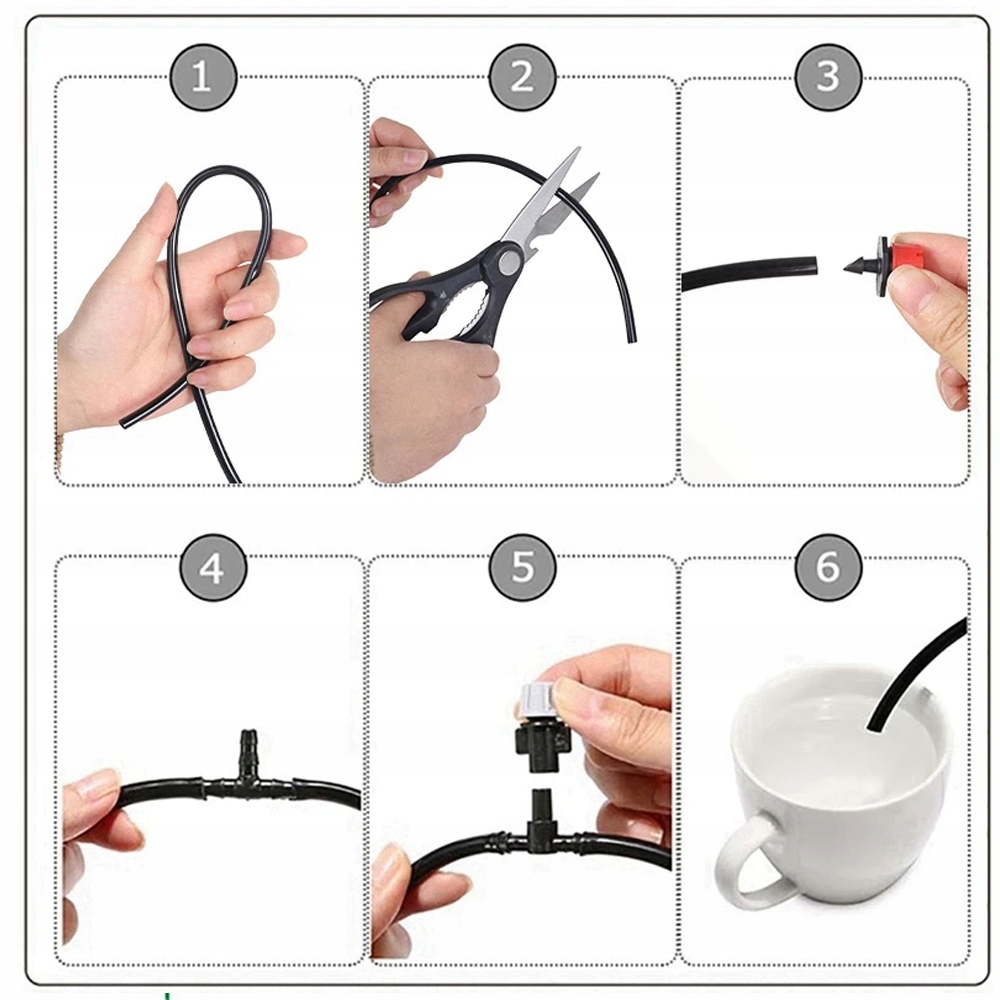 1
2
3
4
5
6