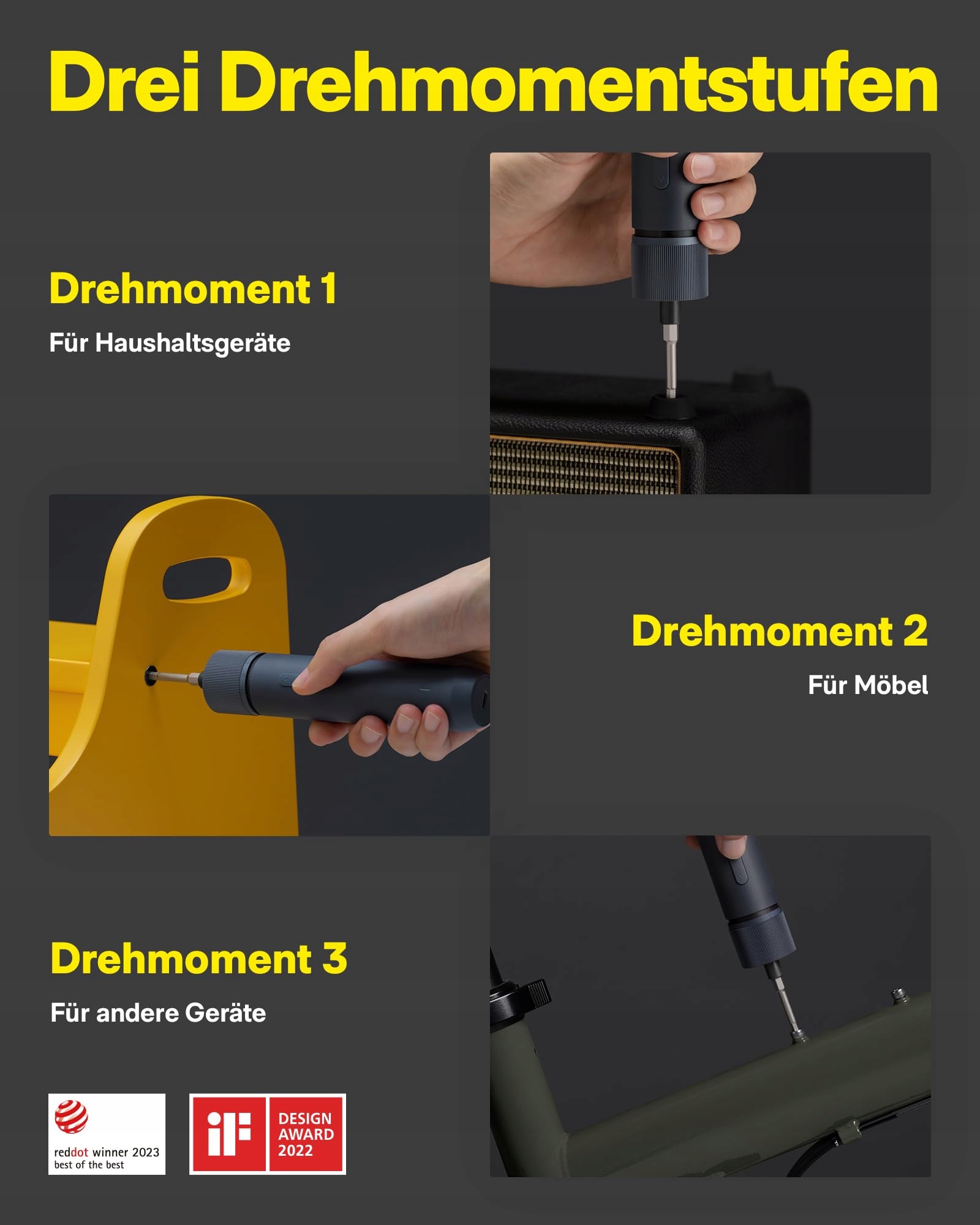 Drei Drehmomentstufen

Drehmoment 1

Für Haushaltsgeräte

Drehmoment 2

Für Möbel

Drehmoment 3

Für andere Geräte

reddot winner 2023
best of the best

iF
DESIGN AWARD 2022