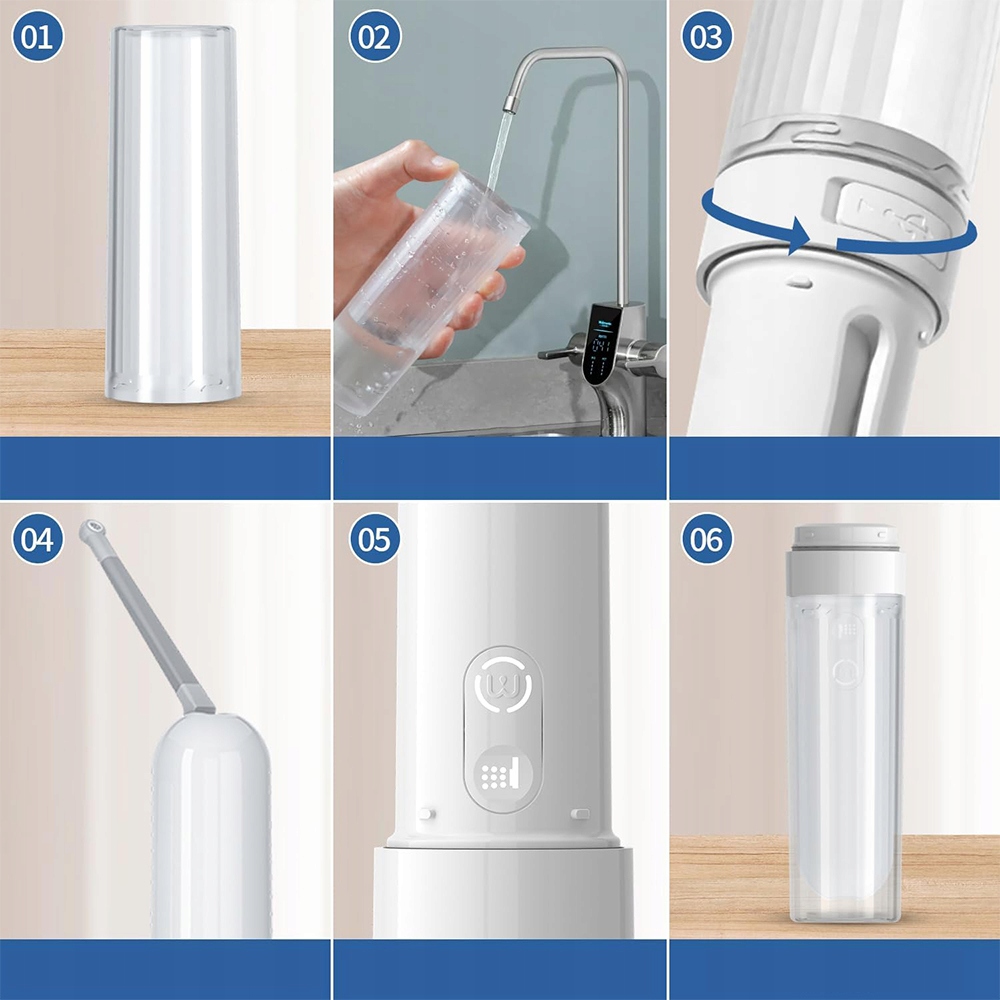 01

02

03

04

05

06