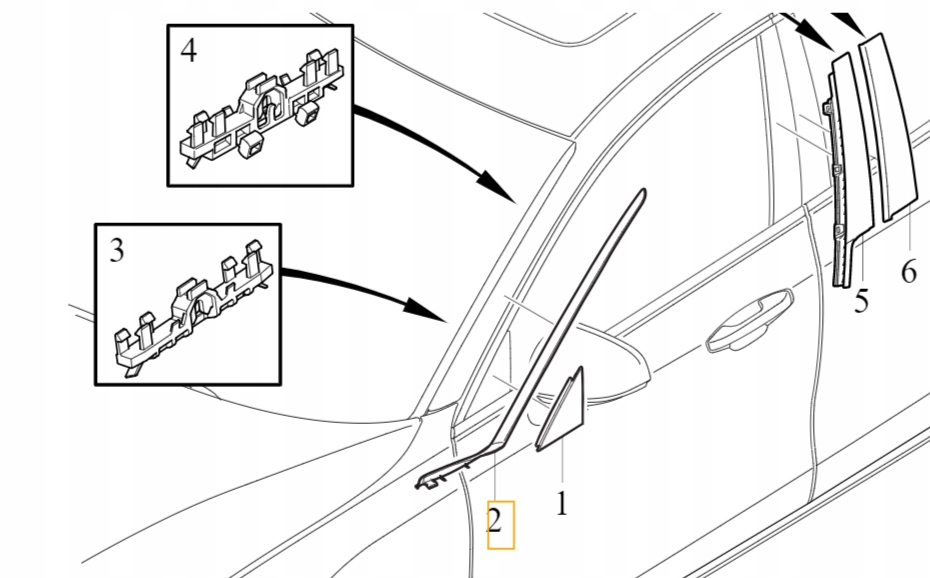 4
3
5
6
2
1