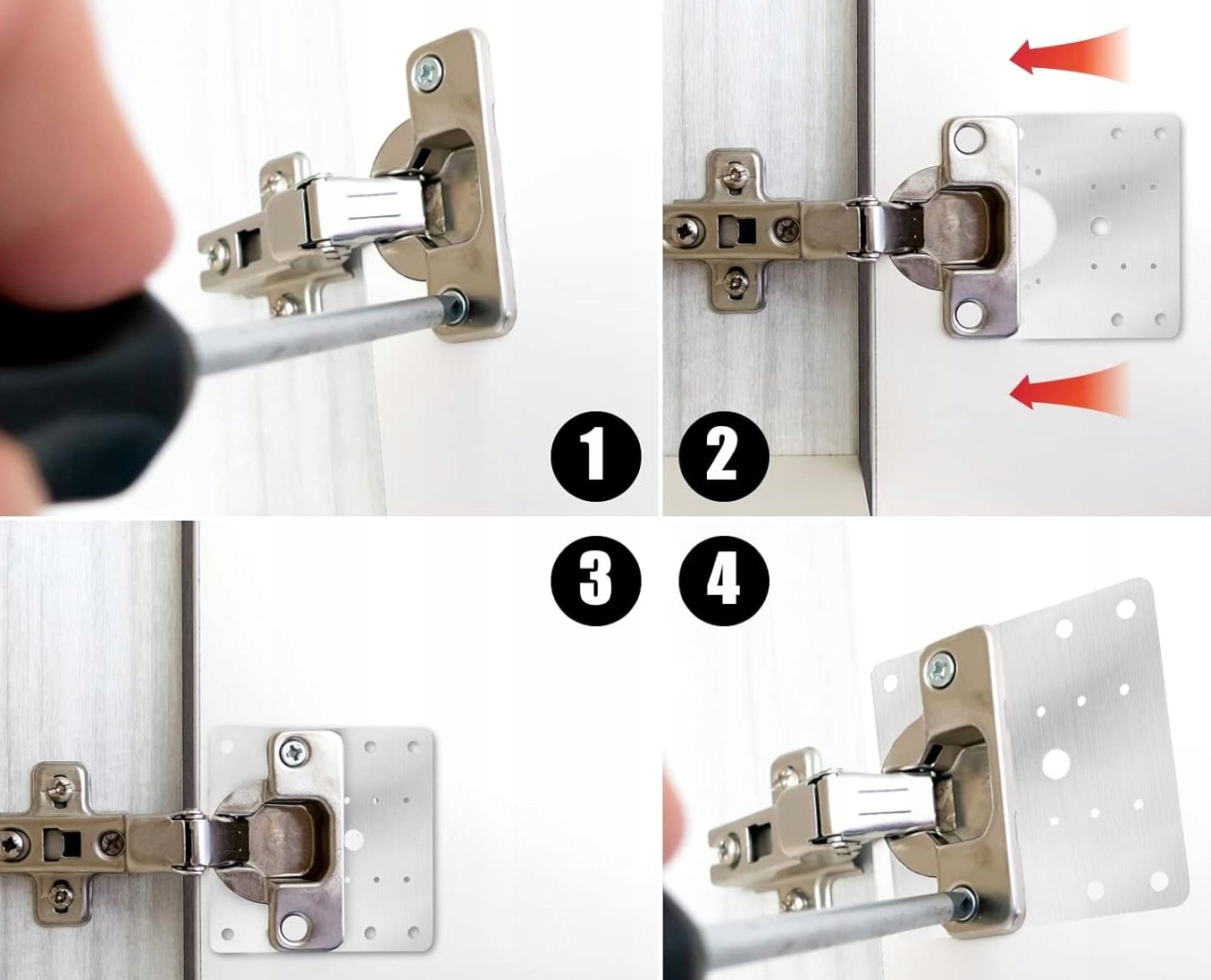 1 2
3 4