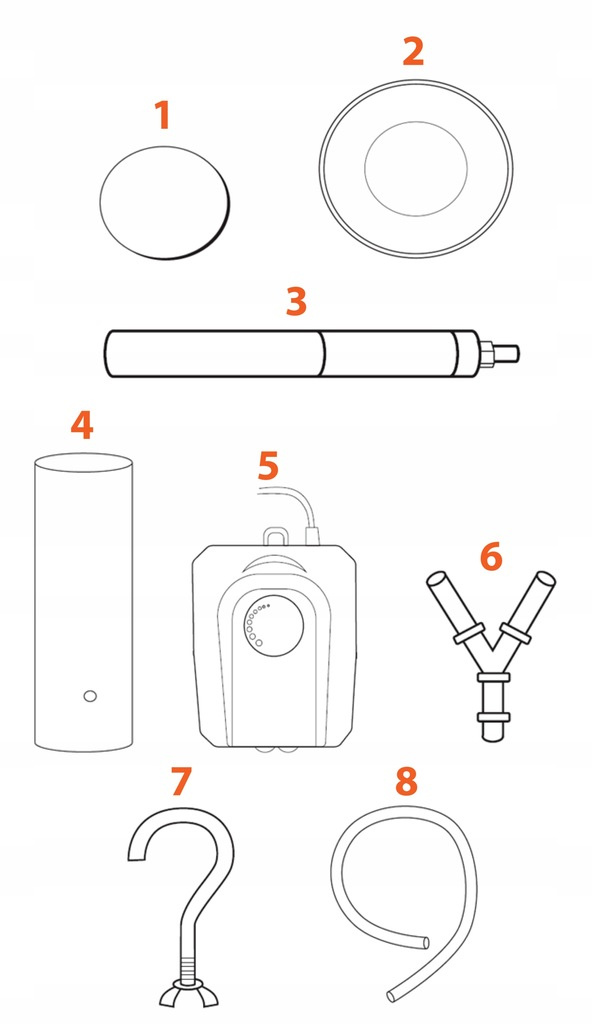 1
2
3
4
5
6
7
8