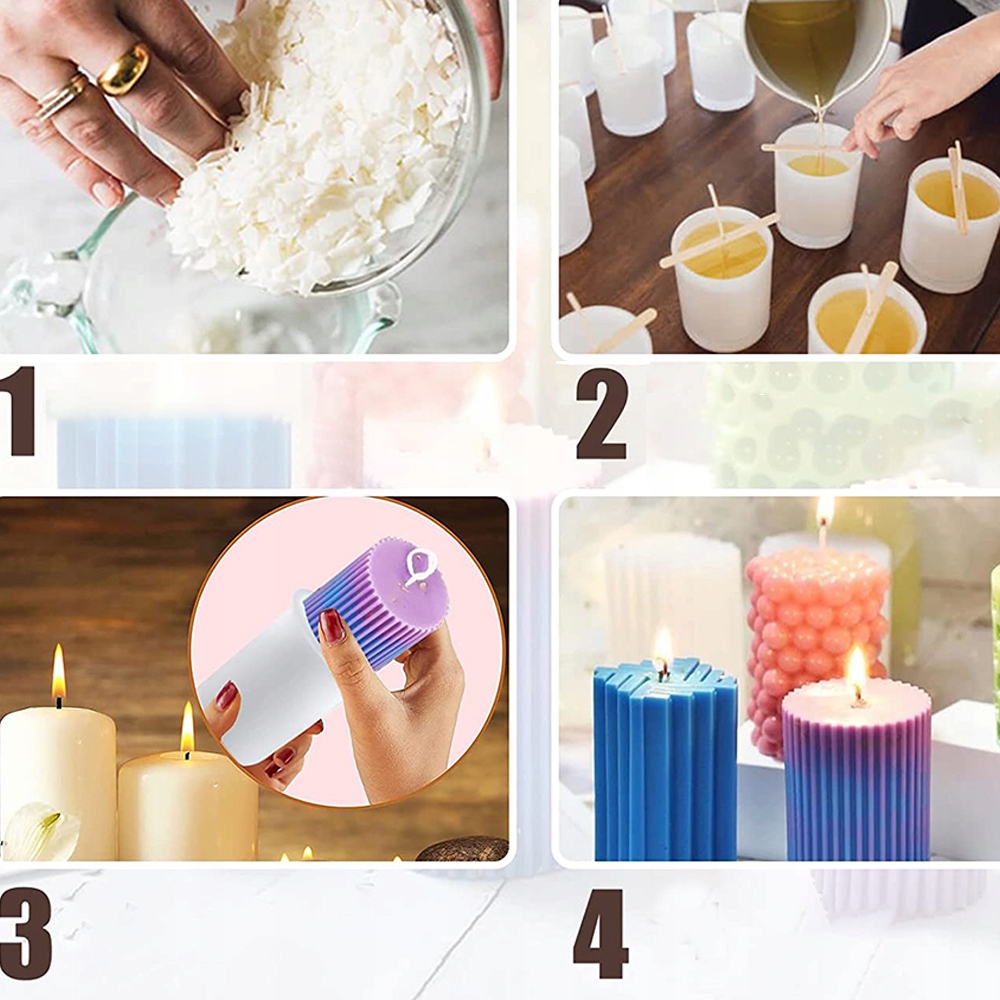 1

2

3

4